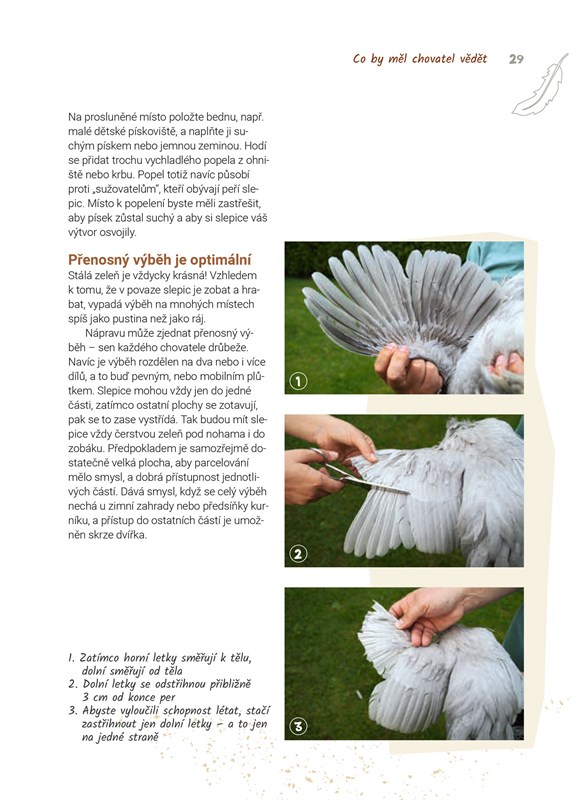 Co by měl chovatel vědět 29

Na prosluněné místo položte bednu, např. malé dětské pískoviště, a naplňte ji suchým pískem nebo jemnou zeminou. Hodí se přidat trochu vychladlého popela z ohniště nebo krbu. Popel totiž navíc působí proti „sužovatelům", kteří obývají peří slepic. Místo k popelení byste měli zastřešit, aby písek zůstal suchý a aby si slepice váš výtvor osvojily.

Přenosný výběh je optimální

Stálá zeleň je vždycky krásná! Vzhledem k tomu, že v povaze slepic je zobat a hrabat, vypadá výběh na mnohých místech spíš jako pustina než jako ráj.

Nápravu může zjednat přenosný výběh – sen každého chovatele drůbeže. Navíc je výběh rozdělen na dva nebo i více dílů, a to buď pevným, nebo mobilním plůtkem. Slepice mohou vždy jen do jedné části, zatímco ostatní plochy se zotavují, pak se to zase vystřídá. Tak budou mít slepice vždy čerstvou zeleň pod nohama i do zobáku. Předpokladem je samozřejmě dostatečně velká plocha, aby parcelování mělo smysl, a dobrá přístupnost jednotlivých částí. Dává smysl, když se celý výběh nechá u zimní zahrady nebo předsíňky kurníku, a přístup do ostatních částí je umožněn skrze dvířka.

1

2

3

1. Zatímco horní letky směřují k tělu, dolní směřují od těla
2. Dolní letky se odstřihnou přibližně 3 cm od konce per
3. Abyste vyloučili schopnost létat, stačí zastřihnout jen dolní letky – a to jen na jedné straně