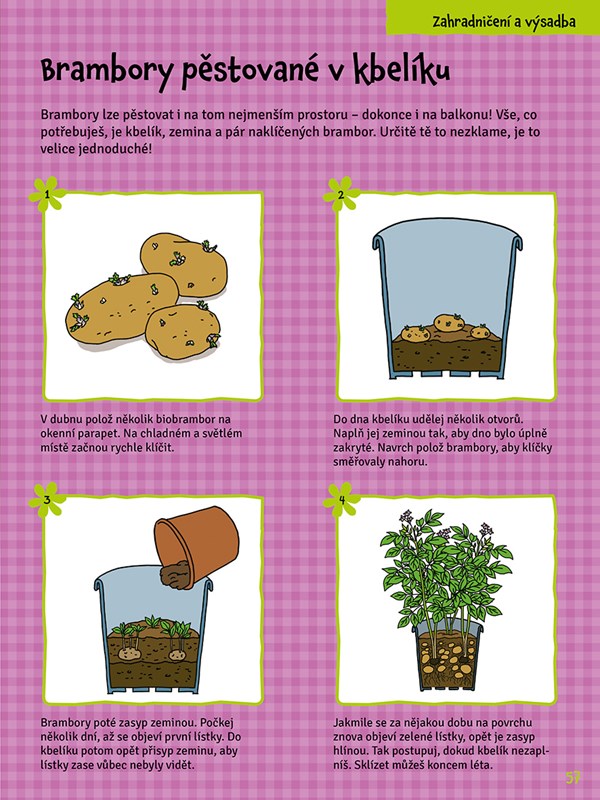 Zahradničení a výsadba

Brambory pěstované v kbelíku

Brambory lze pěstovat i na tom nejmenším prostoru – dokonce i na balkonu! Vše, co potřebuješ, je kbelík, zemina a pár naklíčených brambor. Určitě tě to nezklame, je to velice jednoduché!

1

V dubnu polož několik biobrambor na okenní parapet. Na chladném a světlém místě začnou rychle klíčit.

2

Do dna kbelíku udělej několik otvorů. Naplň jej zeminou tak, aby dno bylo úplně zakryté. Navrch polož brambory, aby klíčky směřovaly nahoru.

3

Brambory poté zasyp zeminou. Počkej několik dní, až se objeví první lístky. Do kbelíku potom opět přisyp zeminu, aby lístky zase vůbec nebyly vidět.

4

Jakmile se za nějakou dobu na povrchu znova objeví zelené lístky, opět je zasyp hlínou. Tak postupuj, dokud kbelík nezaplníš. Sklízet můžeš koncem léta.

57