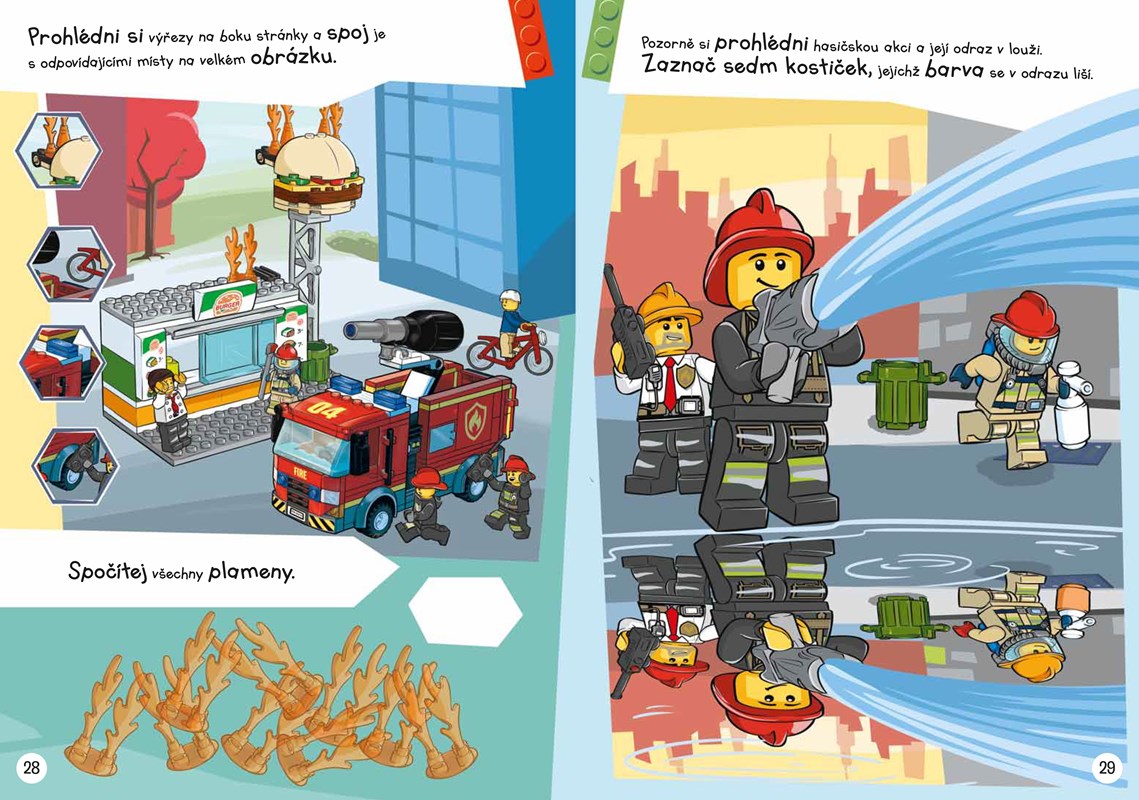 Prohlédni si výřezy na boku stránky a spoj je s odpovídajícími místy na velkém obrázku.

BURGER

04

FIRE

Spočítej všechny plameny.

28

Pozorně si prohlédni hasičskou akci a její odraz v louži.
Zaznač sedm kostiček, jejichž barva se v odrazu liší.

29