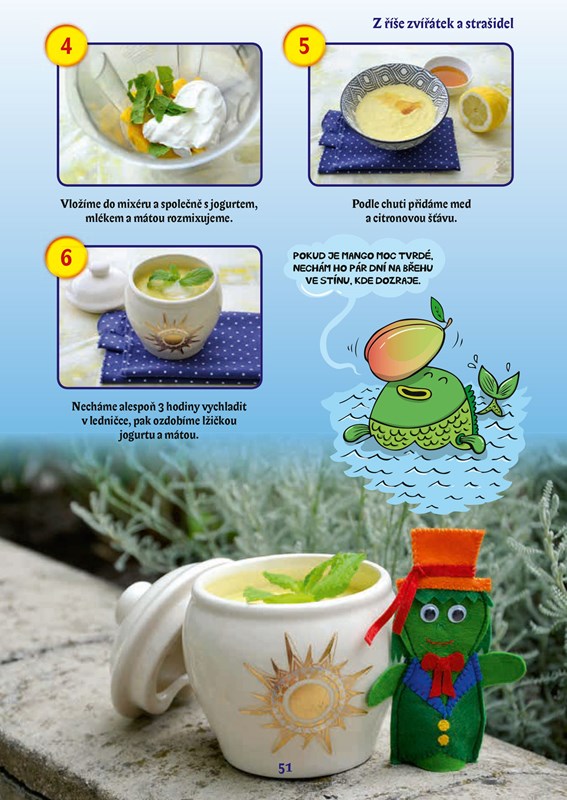 Z říše zvířátek a strašidel

4

Vložíme do mixéru a společně s jogurtem, mlékem a mátou rozmixujeme.

5

Podle chuti přidáme med a citronovou šťávu.

6

Necháme alespoň 3 hodiny vychladit v ledničce, pak ozdobíme lžičkou jogurtu a mátou.

POKUD JE MANGO MOC TVRDÉ, NECHÁM HO PÁR DNÍ NA BŘEHU VE STÍNU, KDE DOZRAJE.

51