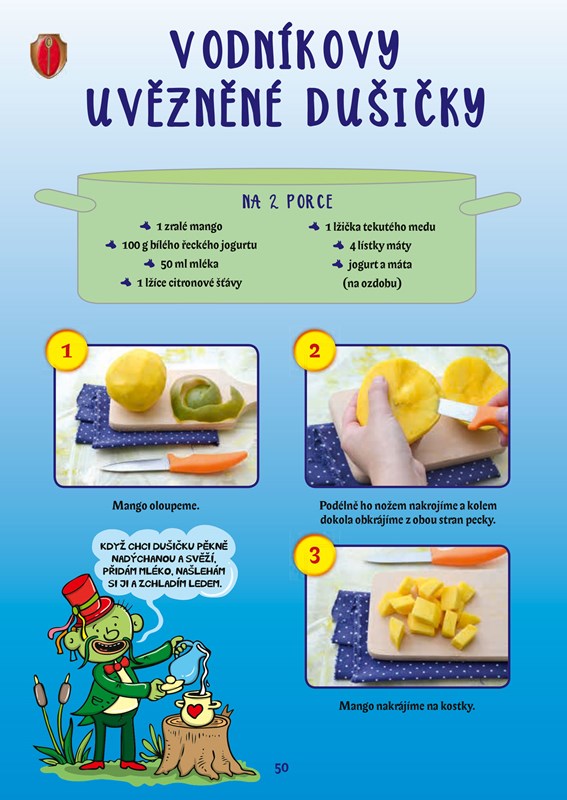 VODNÍKOVY UVĚZNĚNÉ DUŠIČKY

NA 2 PORCE

1 zralé mango
100 g bílého řeckého jogurtu
50 ml mléka
1 lžíce citronové šťávy

1 lžička tekutého medu
4 lístky máty
jogurt a máta (na ozdobu)

1

Mango oloupeme.

2

Podélně ho nožem nakrojíme a kolem dokola obkrájíme z obou stran pecky.

KDYŽ CHCI DUŠIČKU PĚKNĚ NADÝCHANOU A SVĚŽÍ, PŘIDÁM MLÉKO, NAŠLEHÁM SI JI A ZCHLADÍM LEDEM.

3

Mango nakrájíme na kostky.

50