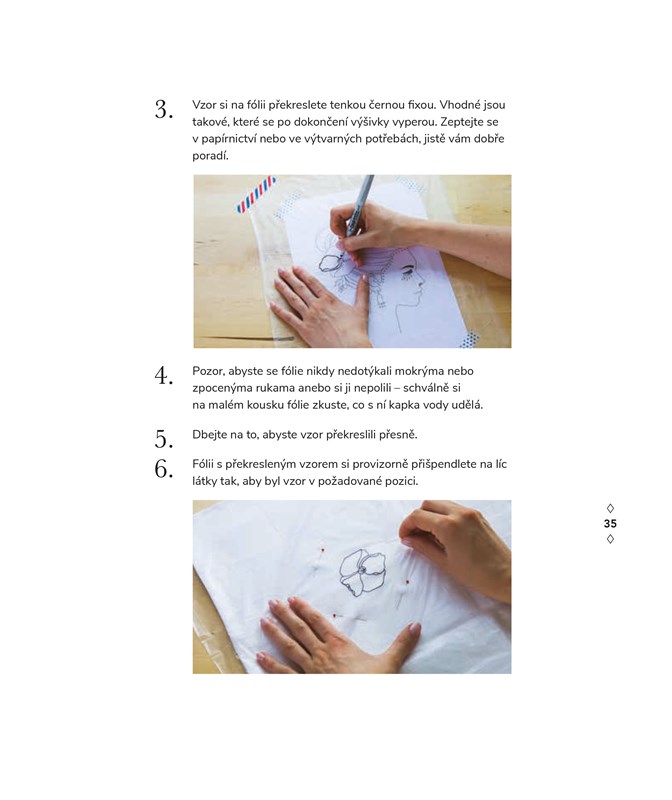 3. Vzor si na fólii překreslete tenkou černou fixou. Vhodné jsou takové, které se po dokončení výšivky vyperou. Zeptejte se v papírnictví nebo ve výtvarných potřebách, jistě vám dobře poradí.

4. Pozor, abyste se fólie nikdy nedotýkali mokrýma nebo zpocenýma rukama anebo si ji nepolili – schválně si na malém kousku fólie zkuste, co s ní kapka vody udělá.

5. Dbejte na to, abyste vzor překreslili přesně.

6. Fólii s překresleným vzorem si provizorně přišpendlete na líc látky tak, aby byl vzor v požadované pozici.

◊
35
◊