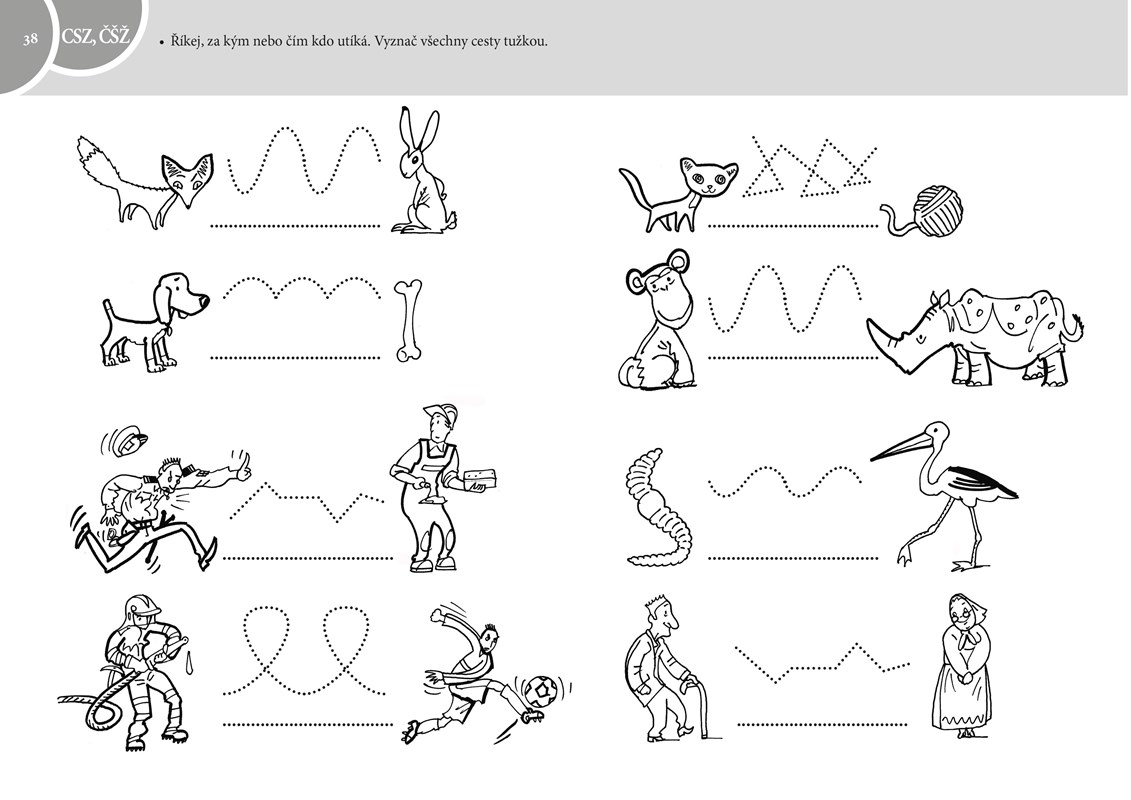 38 CSZ, ČŠŽ

• Říkej, za kým nebo čím kdo utíká. Vyznač všechny cesty tužkou.