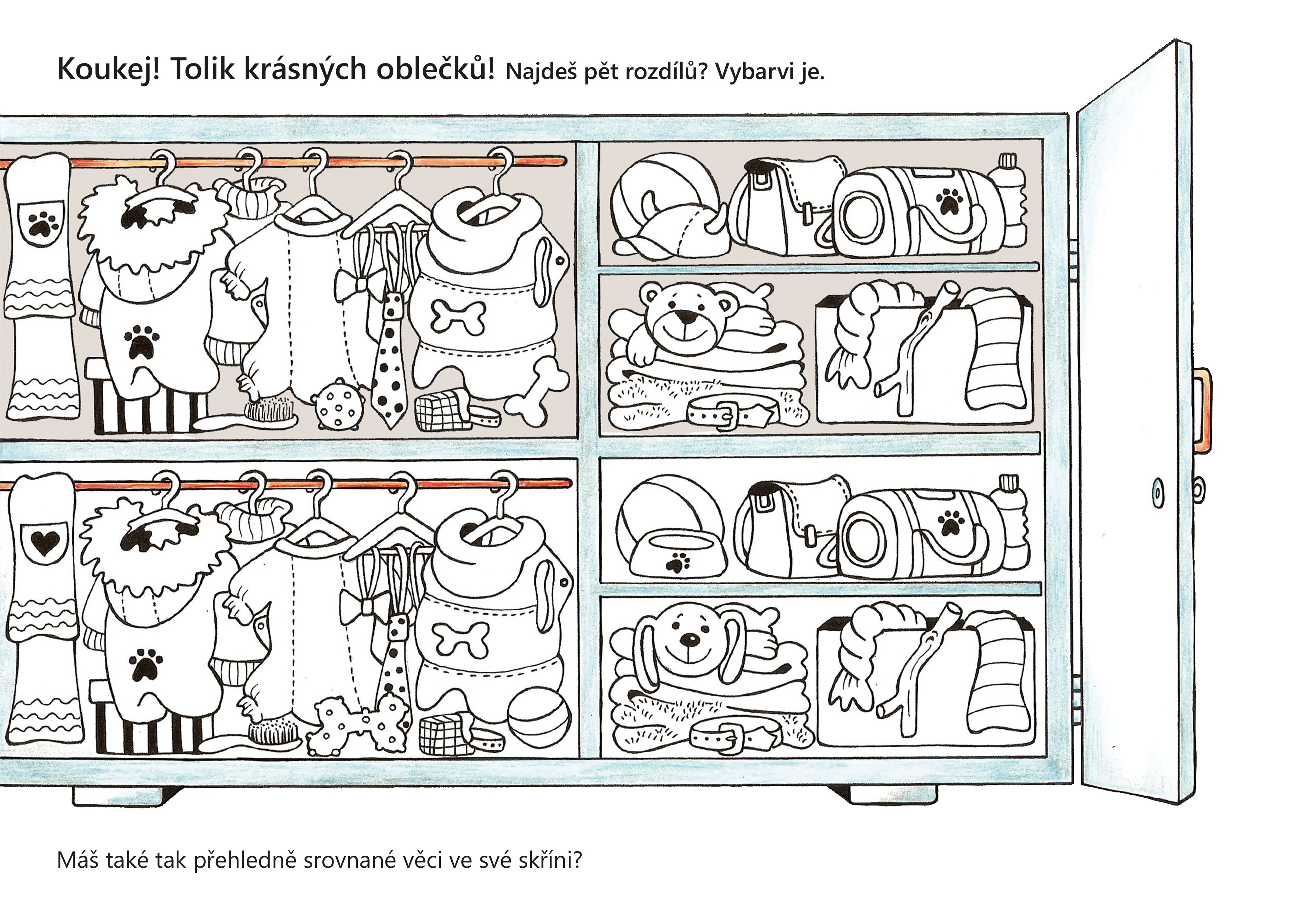 Koukej! Tolik krásných oblečků! Najdeš pět rozdílů? Vybarvi je.

Máš také tak přehledně srovnané věci ve své skříni?