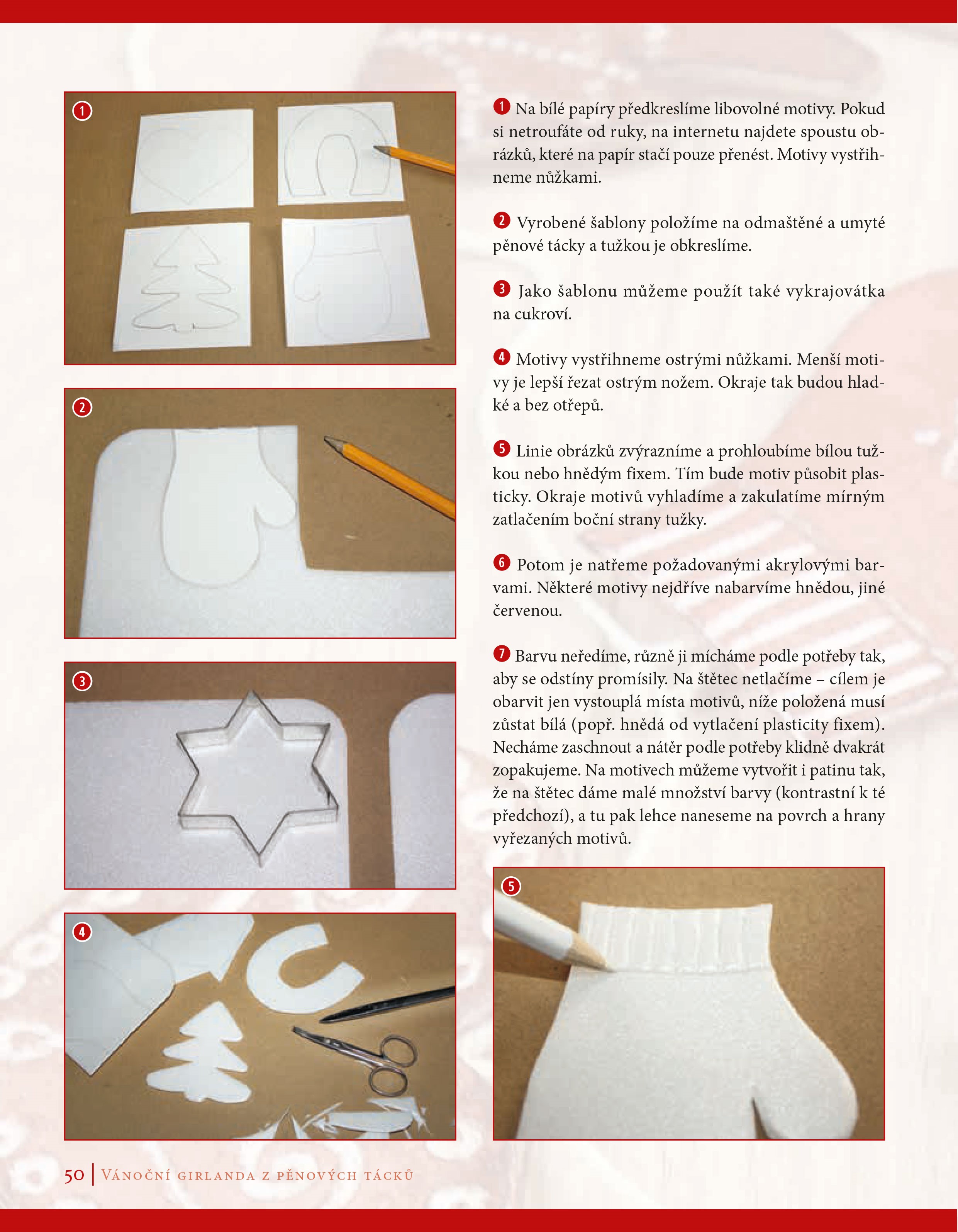 1

2

3

4

1 Na bílé papíry předkreslíme libovolné motivy. Pokud si netroufáte od ruky, na internetu najdete spoustu obrázků, které na papír stačí pouze přenést. Motivy vystřihneme nůžkami.

2 Vyrobené šablony položíme na odmaštěné a umyté pěnové tácky a tužkou je obkreslíme.

3 Jako šablonu můžeme použít také vykrajovátka na cukroví.

4 Motivy vystřihneme ostrými nůžkami. Menší motivy je lepší řezat ostrým nožem. Okraje tak budou hladké a bez otřepů.

5 Linie obrázků zvýrazníme a prohloubíme bílou tužkou nebo hnědým fixem. Tím bude motiv působit plasticky. Okraje motivů vyhladíme a zakulatíme mírným zatlačením boční strany tužky.

6 Potom je natřeme požadovanými akrylovými barvami. Některé motivy nejdříve nabarvíme hnědou, jiné červenou.

7 Barvu neředíme, různě ji mícháme podle potřeby tak, aby se odstíny promísily. Na štětec netlačíme – cílem je obarvit jen vystouplá místa motivů, níže položená musí zůstat bílá (popř. hnědá od vytlačení plasticity fixem). Necháme zaschnout a nátěr podle potřeby klidně dvakrát zopakujeme. Na motivech můžeme vytvořit i patinu tak, že na štětec dáme malé množství barvy (kontrastní k té předchozí), a tu pak lehce naneseme na povrch a hrany vyřezaných motivů.

5

50 | Vánoční girlanda z pěnových tácků