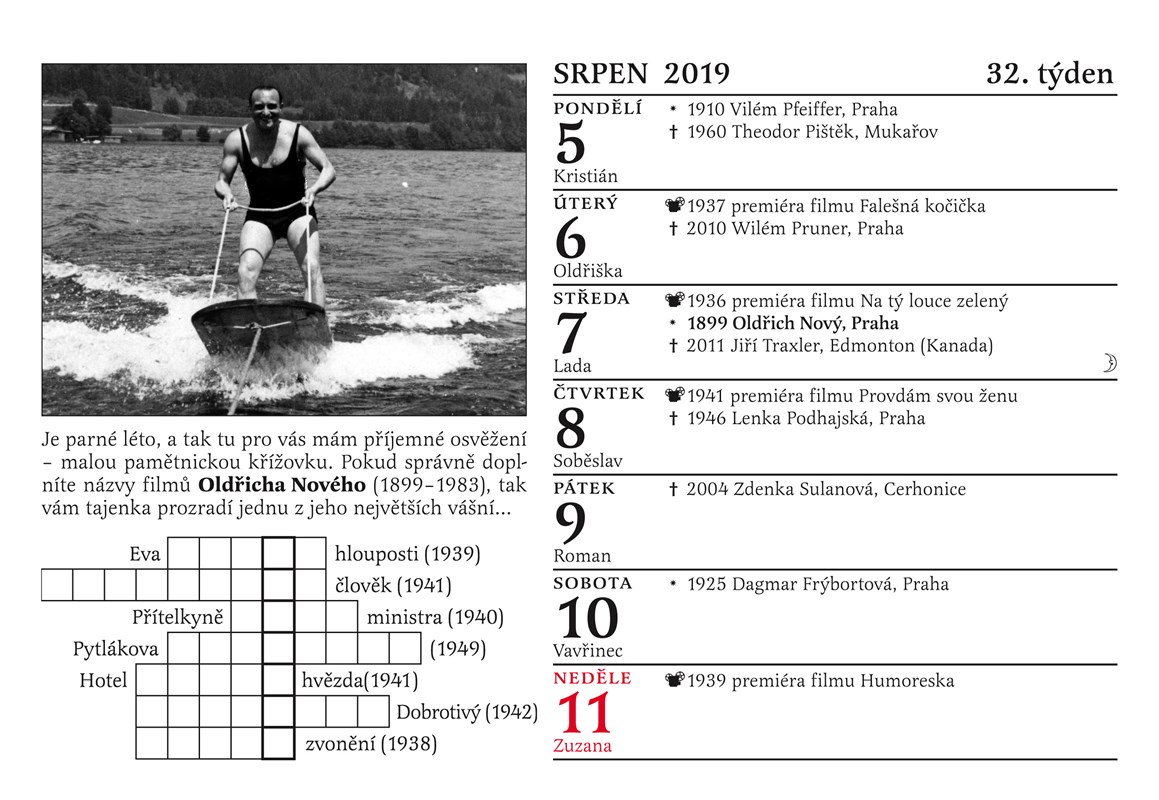 Je parné léto, a tak tu pro vás mám příjemné osvěžení – malou pamětnickou křížovku. Pokud správně doplníte názvy filmů **Oldřicha Nového** (1899–1983), tak vám tajenka prozradí jednu z jeho největších vášní...

Eva hlouposti (1939)
člověk (1941)
Přítelkyně ministra (1940)
Pytlákova (1949)
Hotel hvězda(1941)
Dobrotivý (1942)
zvonění (1938)

SRPEN 2019 32. týden

PONDĚLÍ
5
Kristián
* 1910 Vilém Pfeiffer, Praha
† 1960 Theodor Pištěk, Mukařov

ÚTERÝ
6
Oldřiška
1937 premiéra filmu Falešná kočička
† 2010 Wilém Pruner, Praha

STŘEDA
7
Lada
1936 premiéra filmu Na tý louce zelený
* **1899 Oldřich Nový, Praha**
† 2011 Jiří Traxler, Edmonton (Kanada)

ČTVRTEK
8
Soběslav
1941 premiéra filmu Provdám svou ženu
† 1946 Lenka Podhajská, Praha

PÁTEK
9
Roman
† 2004 Zdenka Sulanová, Cerhonice

SOBOTA
10
Vavřinec
* 1925 Dagmar Frýbortová, Praha

NEDĚLE
11
Zuzana
1939 premiéra filmu Humoreska