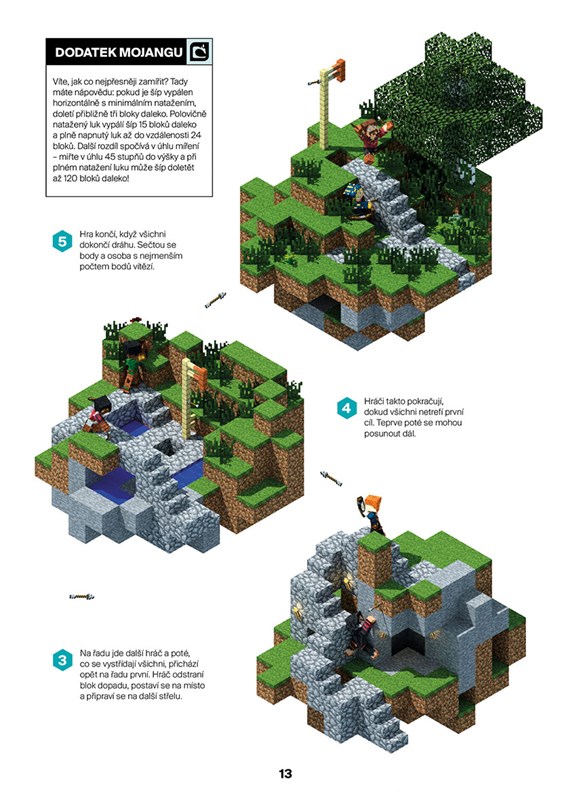 DODATEK MOJANGU

Víte, jak co nejpřesněji zamířit? Tady máte nápovědu: pokud je šíp vypálen horizontálně s minimálním natažením, doletí přibližně tři bloky daleko. Polovičně natažený luk vypálí šíp 15 bloků daleko a plně napnutý luk až do vzdálenosti 24 bloků. Další rozdíl spočívá v úhlu míření – miřte v úhlu 45 stupňů do výšky a při plném natažení luku může šíp doletět až 120 bloků daleko!

5 Hra končí, když všichni dokončí dráhu. Sečtou se body a osoba s nejmenším počtem bodů vítězí.

4 Hráči takto pokračují, dokud všichni netrefí první cíl. Teprve poté se mohou posunout dál.

3 Na řadu jde další hráč a poté, co se vystřídají všichni, přichází opět na řadu první. Hráč odstraní blok dopadu, postaví se na místo a připraví se na další střelu.

13