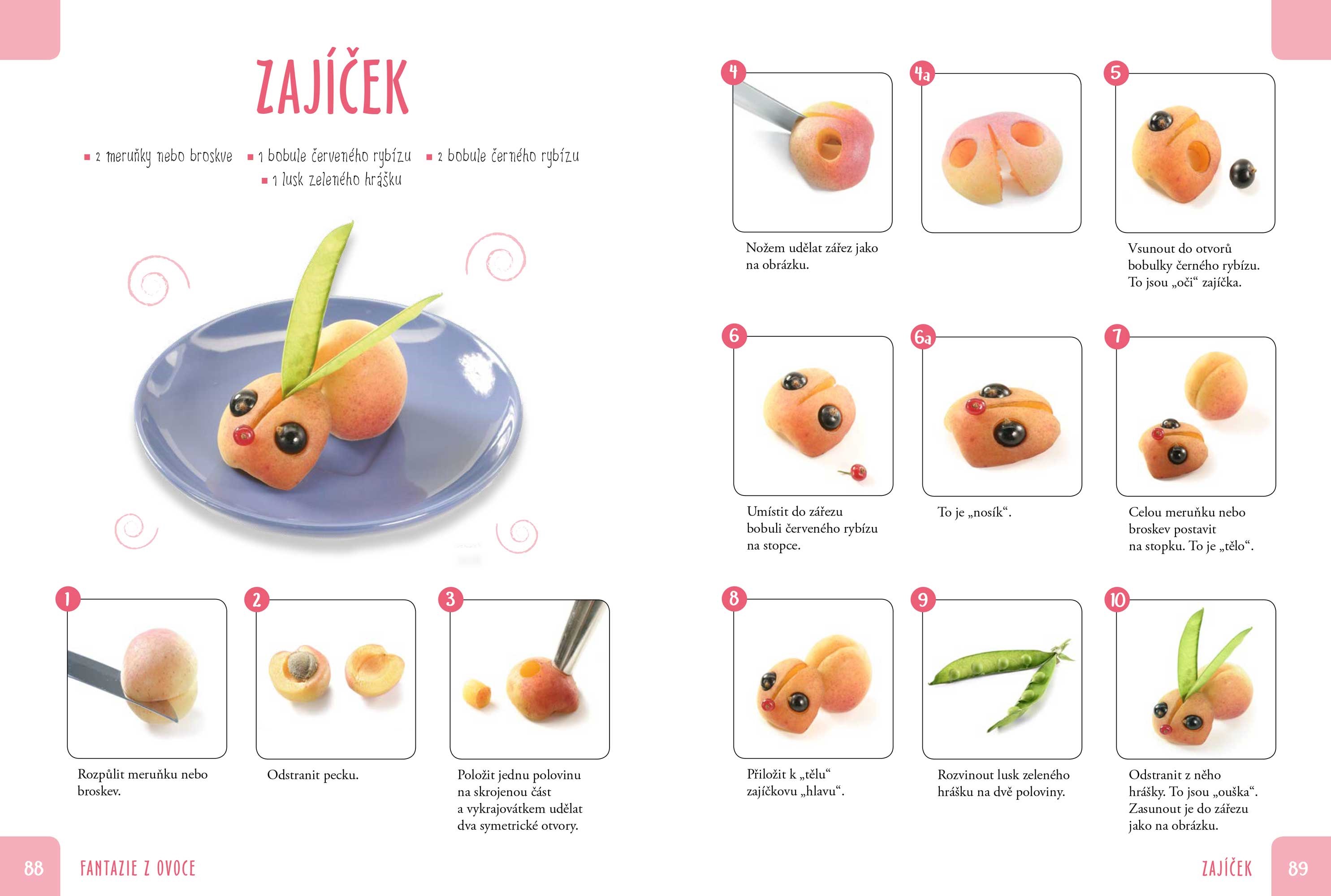 ZAJÍČEK

▪ 2 meruňky nebo broskve ▪ 1 bobule červeného rybízu ▪ 2 bobule černého rybízu
▪ 1 lusk zeleného hrášku

1
Rozpůlit meruňku nebo broskev.

2
Odstranit pecku.

3
Položit jednu polovinu na skrojenou část a vykrajovátkem udělat dva symetrické otvory.

88 FANTAZIE Z OVOCE

4
Nožem udělat zářez jako na obrázku.

4a

5
Vsunout do otvorů bobulky černého rybízu. To jsou „oči“ zajíčka.

6
Umístit do zářezu bobuli červeného rybízu na stopce.

6a
To je „nosík“.

7
Celou meruňku nebo broskev postavit na stopku. To je „tělo“.

8
Přiložit k „tělu“ zajíčkovu „hlavu“.

9
Rozvinout lusk zeleného hrášku na dvě poloviny.

10
Odstranit z něho hrášky. To jsou „ouška“. Zasunout je do zářezu jako na obrázku.

ZAJÍČEK 89