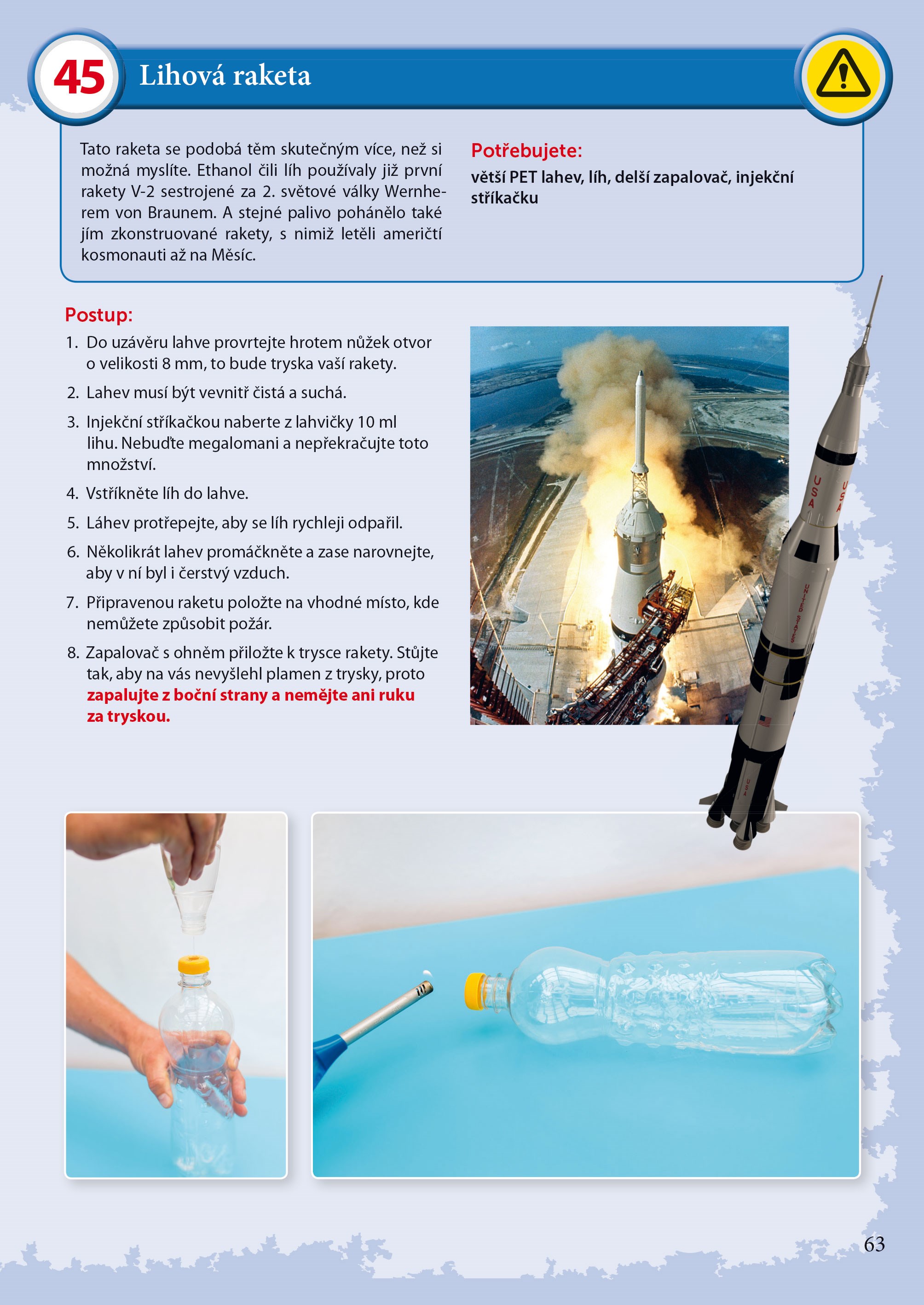 45 Lihová raketa

Tato raketa se podobá těm skutečným více, než si možná myslíte. Ethanol čili líh používaly již první rakety V-2 sestrojené za 2. světové války Wernherem von Braunem. A stejné palivo pohánělo také jím zkonstruované rakety, s nimiž letěli američtí kosmonauti až na Měsíc.

Potřebujete:
větší PET lahev, líh, delší zapalovač, injekční stříkačku

Postup:
1. Do uzávěru lahve provrtejte hrotem nůžek otvor o velikosti 8 mm, to bude tryska vaší rakety.
2. Lahev musí být vevnitř čistá a suchá.
3. Injekční stříkačkou naberte z lahvičky 10 ml lihu. Nebuďte megalomani a nepřekračujte toto množství.
4. Vstříkněte líh do lahve.
5. Láhev protřepejte, aby se líh rychleji odpařil.
6. Několikrát lahev promáčkněte a zase narovnejte, aby v ní byl i čerstvý vzduch.
7. Připravenou raketu položte na vhodné místo, kde nemůžete způsobit požár.
8. Zapalovač s ohněm přiložte k trysce rakety. Stůjte tak, aby na vás nevyšlehl plamen z trysky, proto zapalujte z boční strany a nemějte ani ruku za tryskou.

USA
USA
UNITED STATES
USA

63