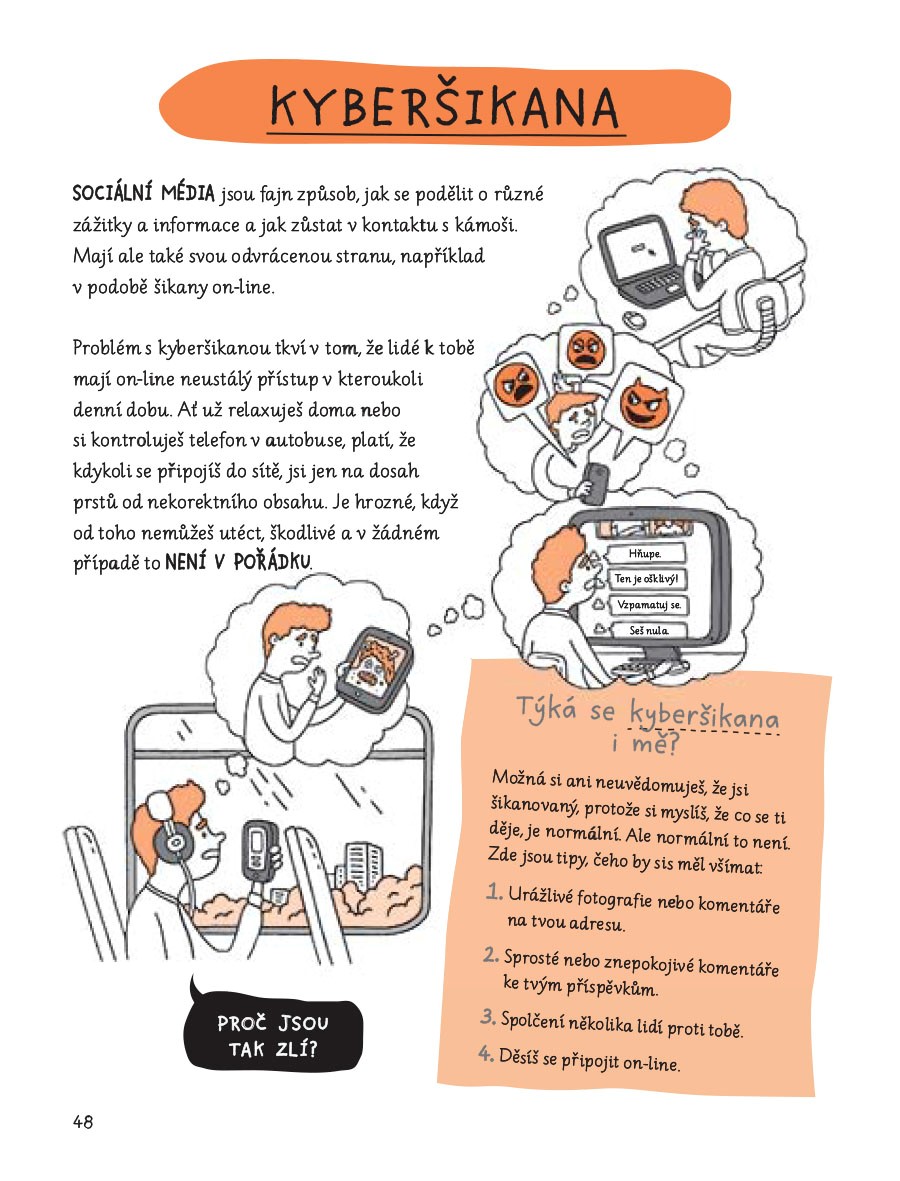 KYBERŠIKANA

SOCIÁLNÍ MÉDIA jsou fajn způsob, jak se podělit o různé zážitky a informace a jak zůstat v kontaktu s kámoši. Mají ale také svou odvrácenou stranu, například v podobě šikany on-line.

Problém s kyberšikanou tkví v tom, že lidé k tobě mají on-line neustálý přístup v kteroukoli denní dobu. Ať už relaxuješ doma nebo si kontroluješ telefon v autobuse, platí, že kdykoli se připojíš do sítě, jsi jen na dosah prstů od nekorektního obsahu. Je hrozné, když od toho nemůžeš utéct, škodlivé a v žádném případě to NENÍ V POŘÁDKU.

Hňupe.

Ten je ošklivý!

Vzpamatuj se.

Seš nula.

Týká se kyberšikana i mě?

Možná si ani neuvědomuješ, že jsi šikanovaný, protože si myslíš, že co se ti děje, je normální. Ale normální to není. Zde jsou tipy, čeho by sis měl všímat:

1. Urážlivé fotografie nebo komentáře na tvou adresu.

2. Sprosté nebo znepokojivé komentáře ke tvým příspěvkům.

3. Spolčení několika lidí proti tobě.

4. Děsíš se připojit on-line.

PROČ JSOU TAK ZLÍ?

48