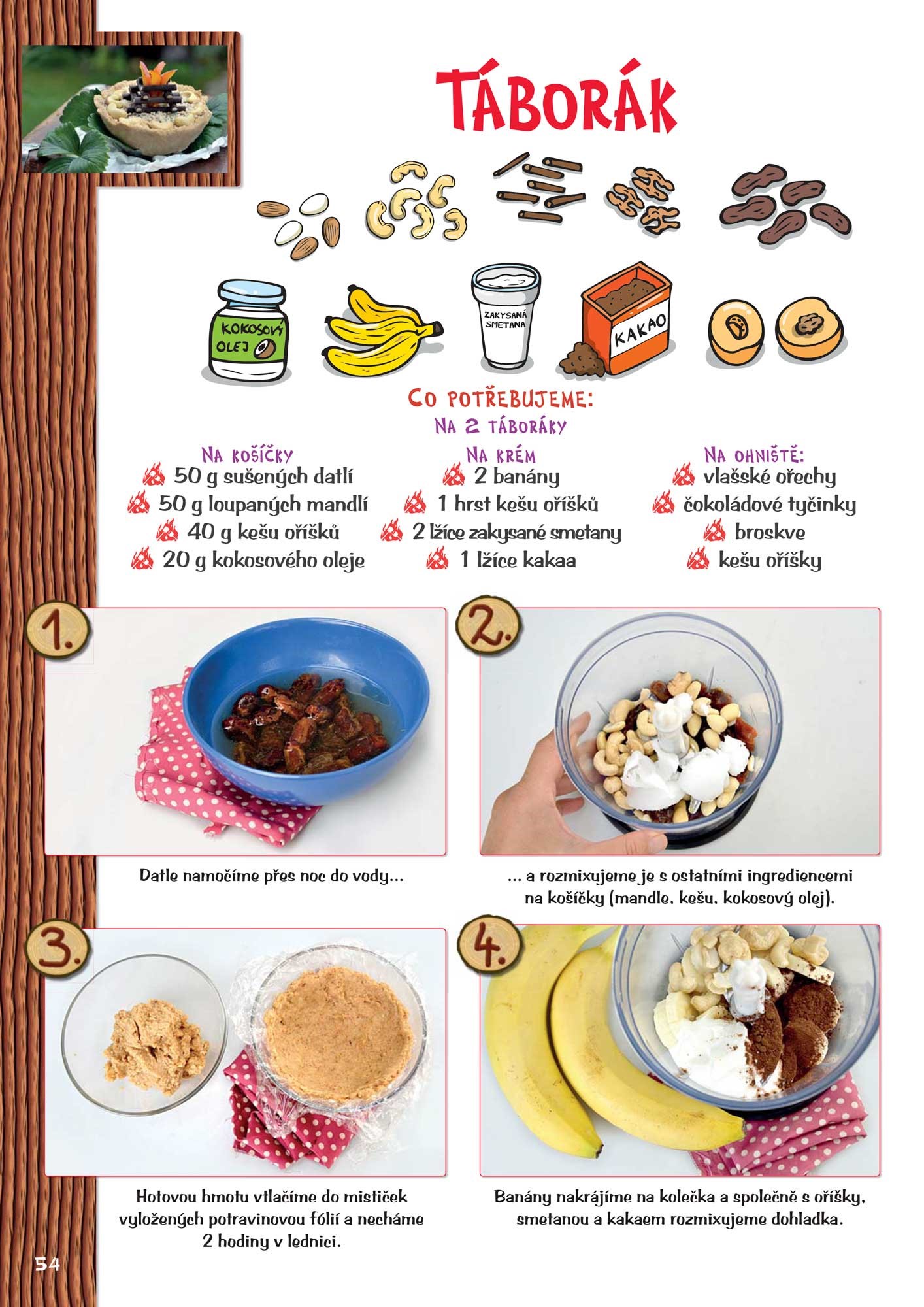 TÁBORÁK

KOKOSOVÝ OLEJ

ZAKYSANÁ SMETANA

KAKAO

CO POTŘEBUJEME:
NA 2 TÁBORÁKY

NA KOŠÍČKY
50 g sušených datlí
50 g loupaných mandlí
40 g kešu oříšků
20 g kokosového oleje

NA KRÉM
2 banány
1 hrst kešu oříšků
2 lžíce zakysané smetany
1 lžíce kakaa

NA OHNIŠTĚ:
vlašské ořechy
čokoládové tyčinky
broskve
kešu oříšky

1.
Datle namočíme přes noc do vody...

2.
... a rozmixujeme je s ostatními ingrediencemi na košíčky (mandle, kešu, kokosový olej).

3.
Hotovou hmotu vtlačíme do mističek vyložených potravinovou fólií a necháme 2 hodiny v lednici.

4.
Banány nakrájíme na kolečka a společně s oříšky, smetanou a kakaem rozmixujeme dohladka.

54