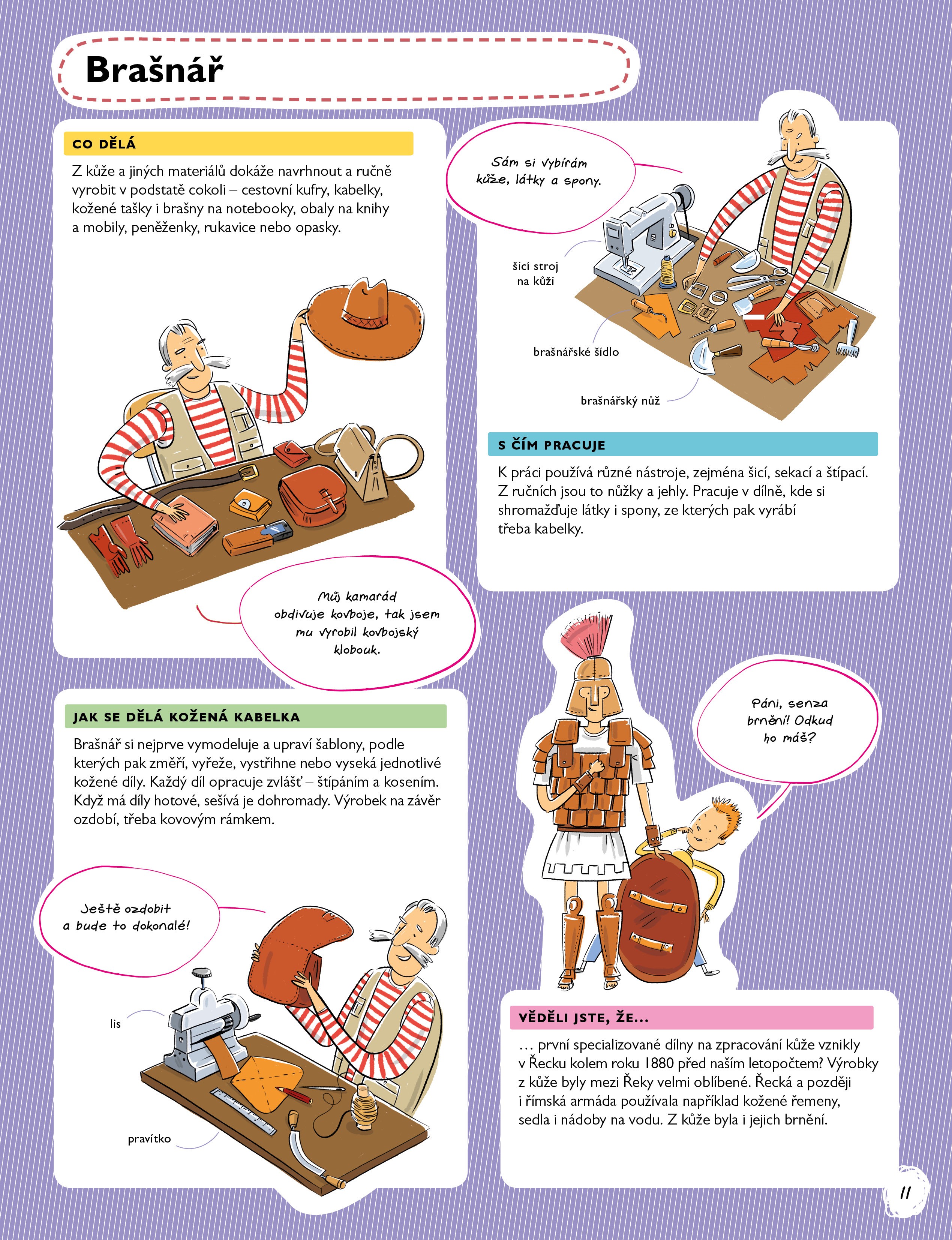 Brašnář

CO DĚLÁ

Z kůže a jiných materiálů dokáže navrhnout a ručně vyrobit v podstatě cokoli – cestovní kufry, kabelky, kožené tašky i brašny na notebooky, obaly na knihy a mobily, peněženky, rukavice nebo opasky.

Můj kamarád obdivuje kovboje, tak jsem mu vyrobil kovbojský klobouk.

Sám si vybírám kůže, látky a spony.

šicí stroj na kůži

brašnářské šídlo

brašnářský nůž

S ČÍM PRACUJE

K práci používá různé nástroje, zejména šicí, sekací a štípací. Z ručních jsou to nůžky a jehly. Pracuje v dílně, kde si shromažďuje látky i spony, ze kterých pak vyrábí třeba kabelky.

JAK SE DĚLÁ KOŽENÁ KABELKA

Brašnář si nejprve vymodeluje a upraví šablony, podle kterých pak změří, vyřeže, vystřihne nebo vyseká jednotlivé kožené díly. Každý díl opracuje zvlášť – štípáním a kosením. Když má díly hotové, sešívá je dohromady. Výrobek na závěr ozdobí, třeba kovovým rámkem.

Ještě ozdobit a bude to dokonalé!

lis

pravítko

Páni, senza brnění! Odkud ho máš?

VĚDĚLI JSTE, ŽE...

... první specializované dílny na zpracování kůže vznikly v Řecku kolem roku 1880 před naším letopočtem? Výrobky z kůže byly mezi Řeky velmi oblíbené. Řecká a později i římská armáda používala například kožené řemeny, sedla i nádoby na vodu. Z kůže byla i jejich brnění.

11