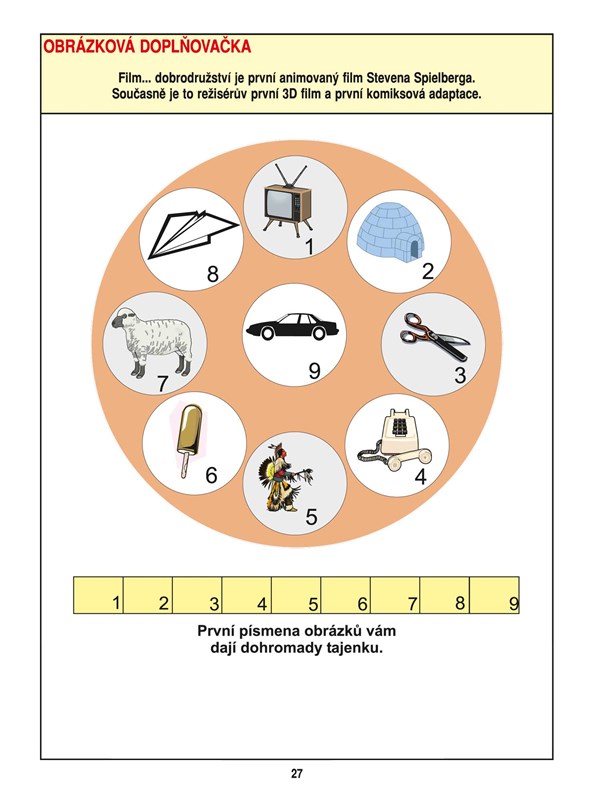 OBRÁZKOVÁ DOPLŇOVAČKA

Film... dobrodružství je první animovaný film Stevena Spielberga. Současně je to režisérův první 3D film a první komiksová adaptace.

1
2
3
4
5
6
7
8
9

| 1 | 2 | 3 | 4 | 5 | 6 | 7 | 8 | 9 |
|---|---|---|---|---|---|---|---|---|

První písmena obrázků vám dají dohromady tajenku.

27