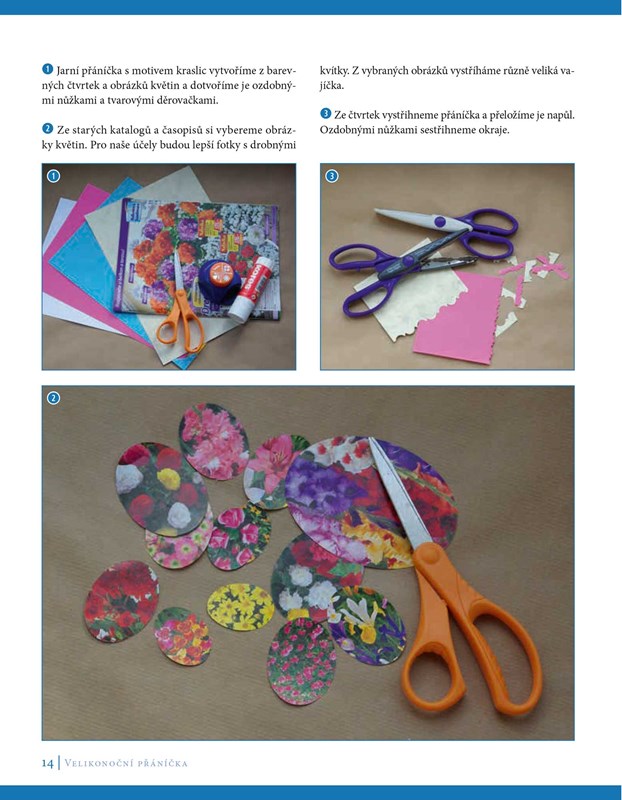 1 Jarní přáníčka s motivem kraslic vytvoříme z barevných čtvrtek a obrázků květin a dotvoříme je ozdobnými nůžkami a tvarovými děrovačkami.

2 Ze starých katalogů a časopisů si vybereme obrázky květin. Pro naše účely budou lepší fotky s drobnými kvítky. Z vybraných obrázků vystříháme různě veliká vajíčka.

3 Ze čtvrtek vystřihneme přáníčka a přeložíme je napůl. Ozdobnými nůžkami sestřihneme okraje.

1

3

2

14 | Velikonoční přáníčka