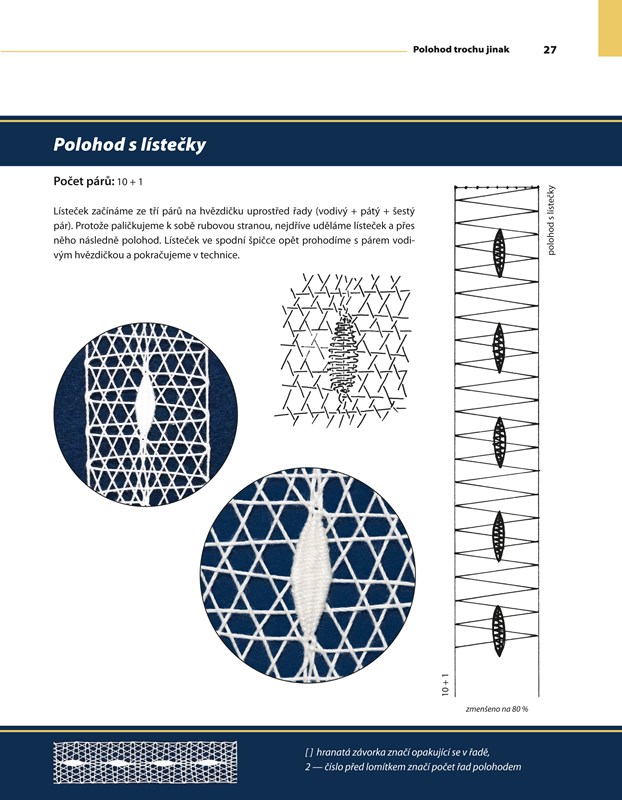 Polohod trochu jinak 27

Polohod s lístečky

Počet párů: 10 + 1

Lísteček začínáme ze tří párů na hvězdičku uprostřed řady (vodivý + pátý + šestý pár). Protože paličkujeme k sobě rubovou stranou, nejdříve uděláme lísteček a přes něho následně polohod. Lísteček ve spodní špičce opět prohodíme s párem vodivým hvězdičkou a pokračujeme v technice.

polohod s lístečky

10 + 1

zmenšeno na 80 %

[ ] hranatá závorka značí opakující se v řadě,
2 — číslo před lomítkem značí počet řad polohodem