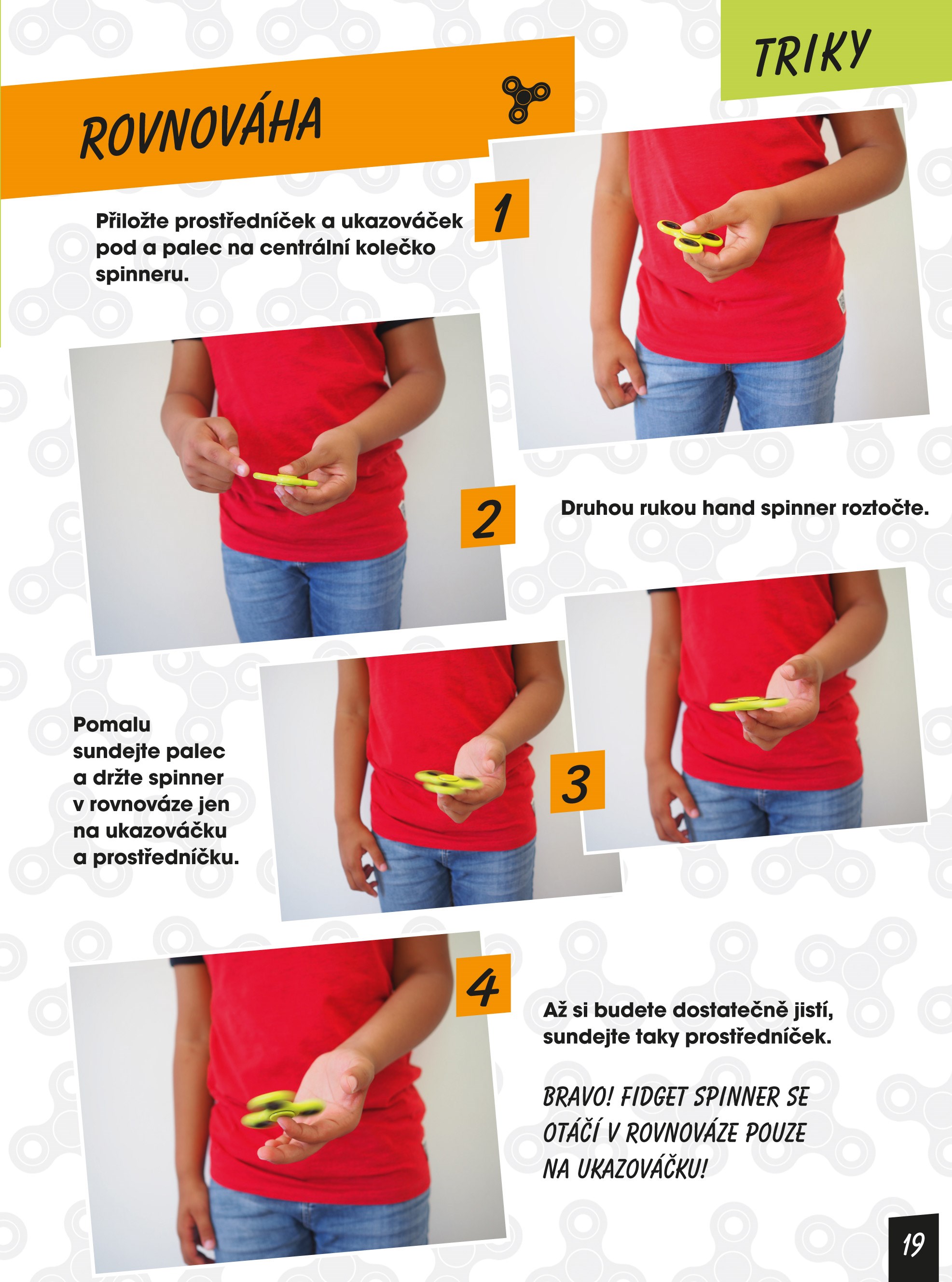 TRIKY

ROVNOVÁHA

1

Přiložte prostředníček a ukazováček pod a palec na centrální kolečko spinneru.

2

Druhou rukou hand spinner roztočte.

Pomalu sundejte palec a držte spinner v rovnováze jen na ukazováčku a prostředníčku.

3

4

Až si budete dostatečně jistí, sundejte taky prostředníček.

BRAVO! FIDGET SPINNER SE OTÁČÍ V ROVNOVÁZE POUZE NA UKAZOVÁČKU!

19