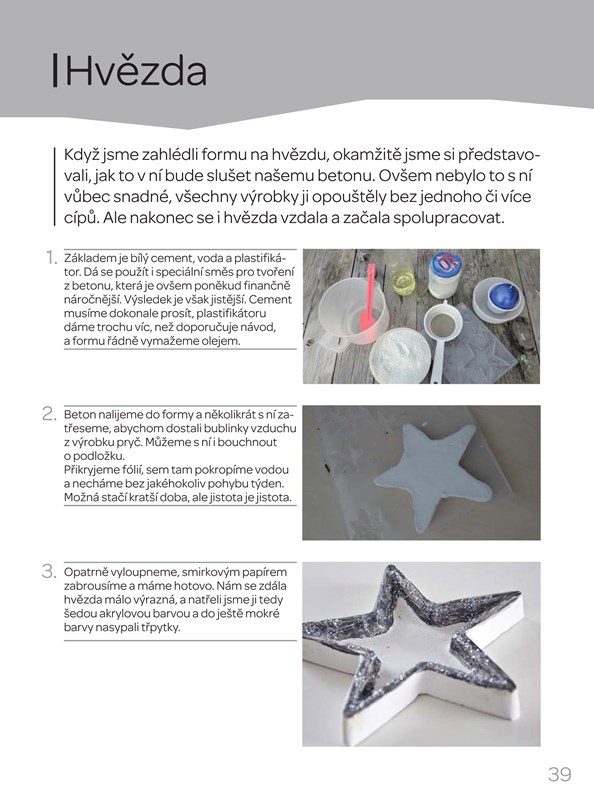 Hvězda

Když jsme zahlédli formu na hvězdu, okamžitě jsme si představovali, jak to v ní bude slušet našemu betonu. Ovšem nebylo to s ní vůbec snadné, všechny výrobky ji opouštěly bez jednoho či více cípů. Ale nakonec se i hvězda vzdala a začala spolupracovat.

1. Základem je bílý cement, voda a plastifikátor. Dá se použít i speciální směs pro tvoření z betonu, která je ovšem poněkud finančně náročnější. Výsledek je však jistější. Cement musíme dokonale prosít, plastifikátoru dáme trochu víc, než doporučuje návod, a formu řádně vymažeme olejem.

2. Beton nalijeme do formy a několikrát s ní zatřeseme, abychom dostali bublinky vzduchu z výrobku pryč. Můžeme s ní i bouchnout o podložku.
Přikryjeme fólií, sem tam pokropíme vodou a necháme bez jakéhokoliv pohybu týden. Možná stačí kratší doba, ale jistota je jistota.

3. Opatrně vyloupneme, smirkovým papírem zabrousíme a máme hotovo. Nám se zdála hvězda málo výrazná, a natřeli jsme ji tedy šedou akrylovou barvou a do ještě mokré barvy nasypali třpytky.

39