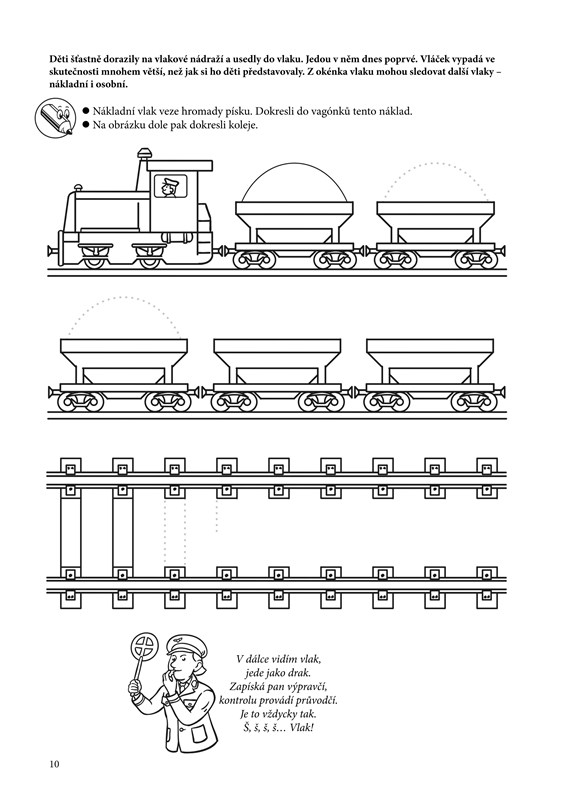 Děti šťastně dorazily na vlakové nádraží a usedly do vlaku. Jedou v něm dnes poprvé. Vláček vypadá ve skutečnosti mnohem větší, než jak si ho děti představovaly. Z okénka vlaku mohou sledovat další vlaky – nákladní i osobní.

● Nákladní vlak veze hromady písku. Dokresli do vagónků tento náklad.
● Na obrázku dole pak dokresli koleje.

V dálce vidím vlak,
jede jako drak.
Zapíská pan výpravčí,
kontrolu provádí průvodčí.
Je to vždycky tak.
Š, š, š, š… Vlak!

10