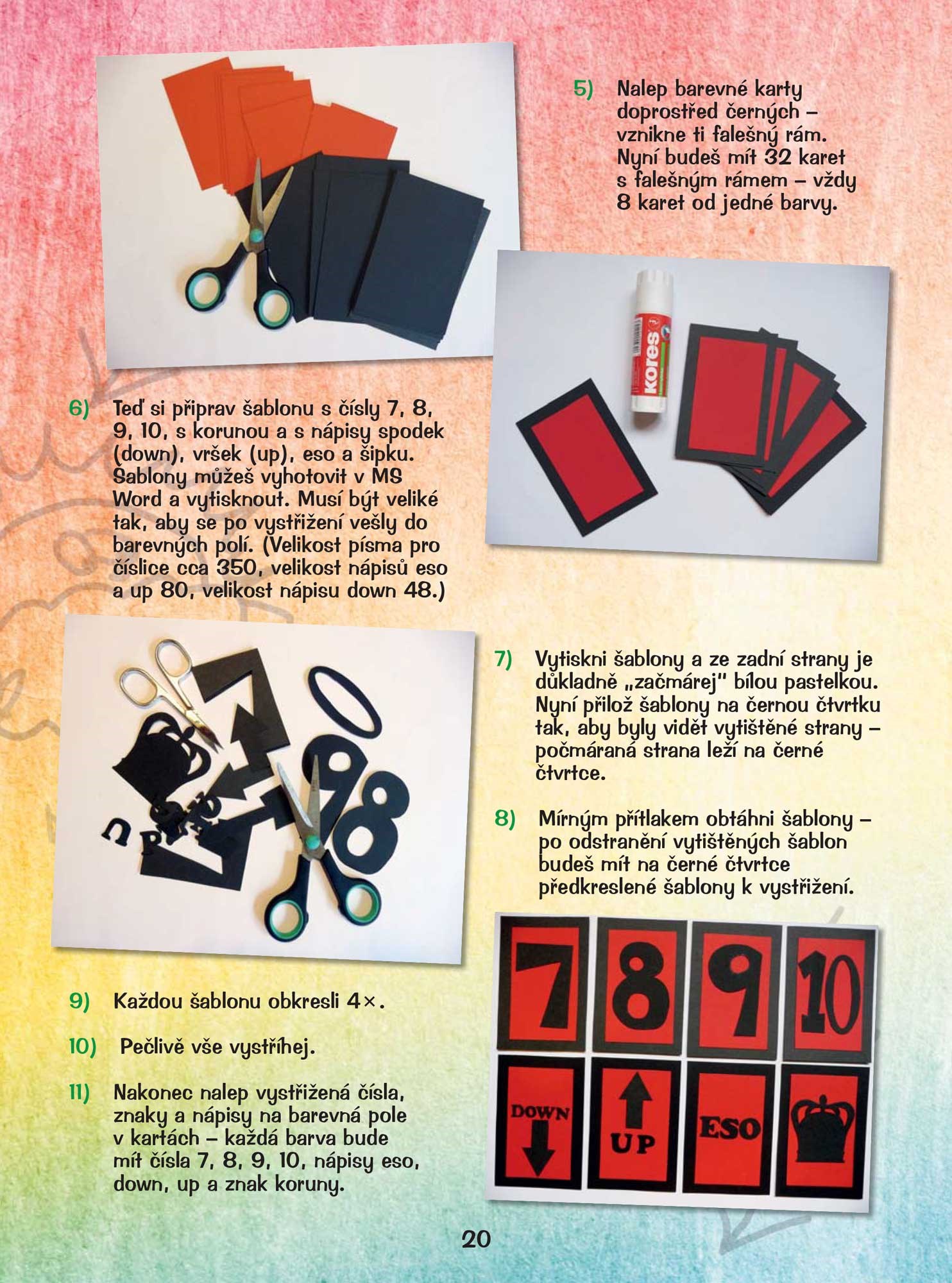 5) Nalep barevné karty doprostřed černých – vznikne ti falešný rám. Nyní budeš mít 32 karet s falešným rámem – vždy 8 karet od jedné barvy.

kores

6) Teď si připrav šablonu s čísly 7, 8, 9, 10, s korunou a s nápisy spodek (down), vršek (up), eso a šipku. Šablony můžeš vyhotovit v MS Word a vytisknout. Musí být veliké tak, aby se po vystřižení vešly do barevných polí. (Velikost písma pro číslice cca 350, velikost nápisů eso a up 80, velikost nápisu down 48.)

7) Vytiskni šablony a ze zadní strany je důkladně „začmárej" bílou pastelkou. Nyní přilož šablony na černou čtvrtku tak, aby byly vidět vytištěné strany – počmáraná strana leží na černé čtvrtce.

8) Mírným přítlakem obtáhni šablony – po odstranění vytištěných šablon budeš mít na černé čtvrtce předkreslené šablony k vystřižení.

7 8 9 10

DOWN UP ESO

9) Každou šablonu obkresli 4×.

10) Pečlivě vše vystříhej.

11) Nakonec nalep vystřižená čísla, znaky a nápisy na barevná pole v kartách – každá barva bude mít čísla 7, 8, 9, 10, nápisy eso, down, up a znak koruny.

20