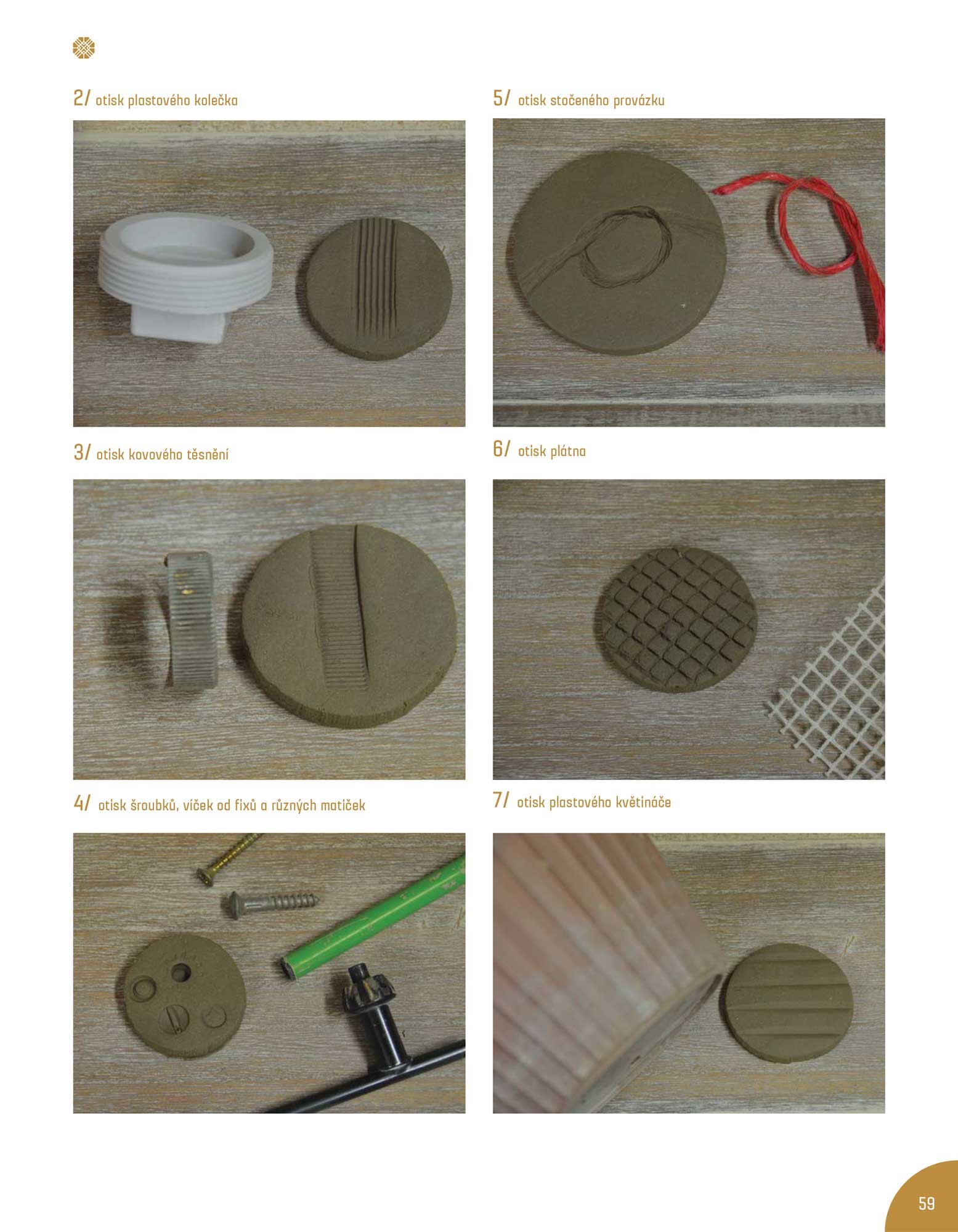 2/ otisk plastového kolečka

3/ otisk kovového těsnění

4/ otisk šroubků, víček od fixů a různých matiček

5/ otisk stočeného provázku

6/ otisk plátna

7/ otisk plastového květináče

59