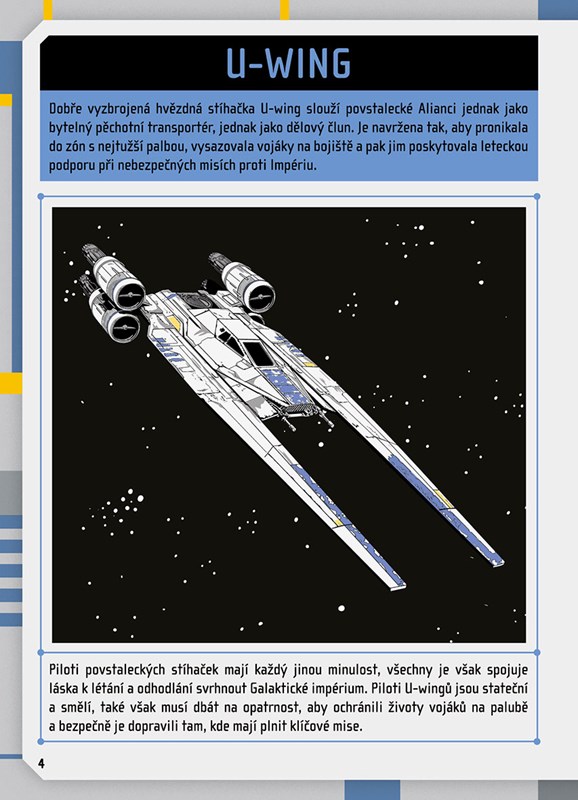 U-WING

Dobře vyzbrojená hvězdná stíhačka U-wing slouží povstalecké Alianci jednak jako bytelný pěchotní transportér, jednak jako dělový člun. Je navržena tak, aby pronikala do zón s nejtužší palbou, vysazovala vojáky na bojiště a pak jim poskytovala leteckou podporu při nebezpečných misích proti Impériu.

Piloti povstaleckých stíhaček mají každý jinou minulost, všechny je však spojuje láska k létání a odhodlání svrhnout Galaktické impérium. Piloti U-wingů jsou stateční a smělí, také však musí dbát na opatrnost, aby ochránili životy vojáků na palubě a bezpečně je dopravili tam, kde mají plnit klíčové mise.

4