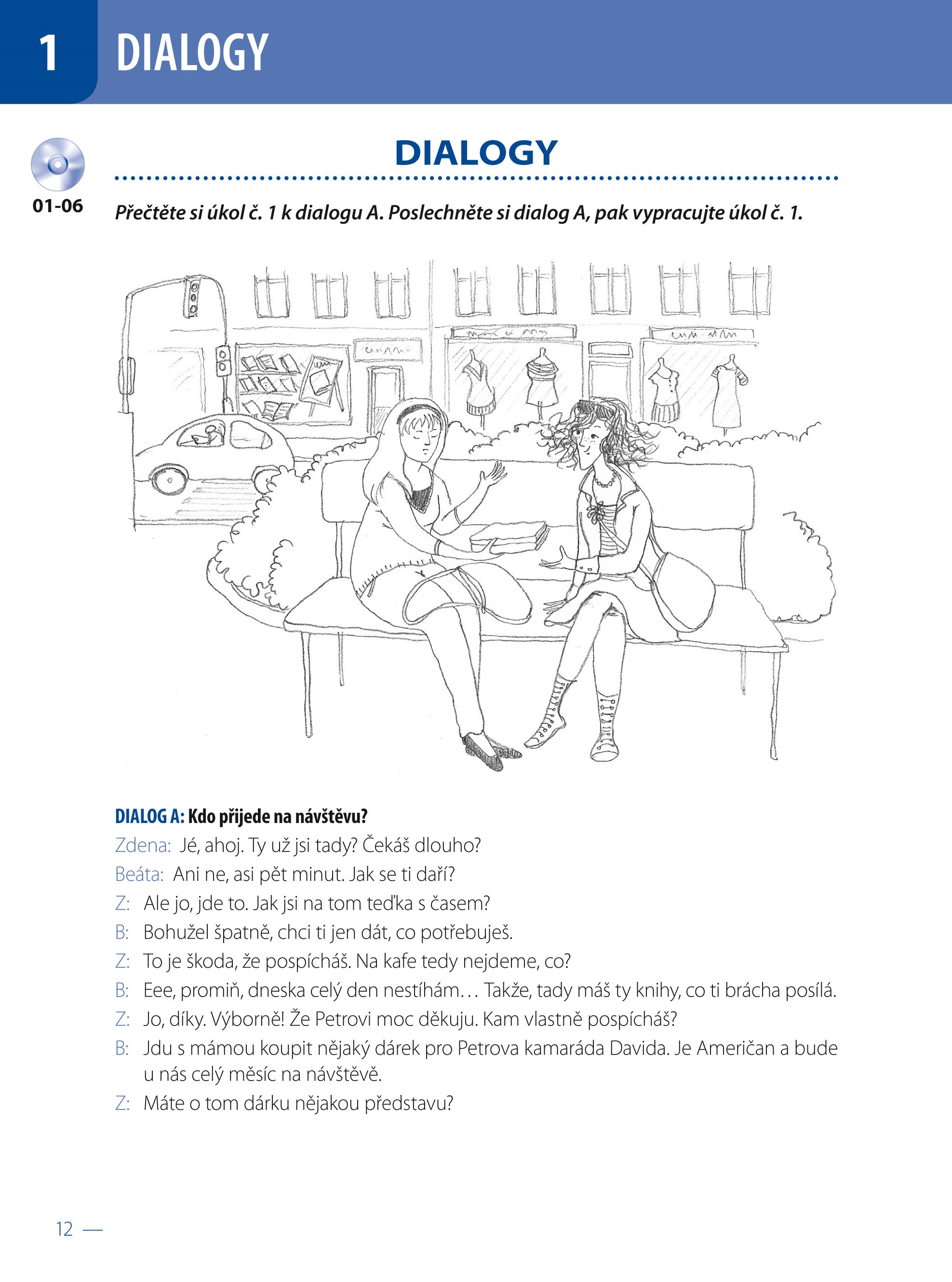 1 DIALOGY

DIALOGY

01-06

Přečtěte si úkol č. 1 k dialogu A. Poslechněte si dialog A, pak vypracujte úkol č. 1.

DIALOG A: Kdo přijede na návštěvu?

Zdena: Jé, ahoj. Ty už jsi tady? Čekáš dlouho?

Beáta: Ani ne, asi pět minut. Jak se ti daří?

Z: Ale jo, jde to. Jak jsi na tom teďka s časem?

B: Bohužel špatně, chci ti jen dát, co potřebuješ.

Z: To je škoda, že pospícháš. Na kafe tedy nejdeme, co?

B: Eee, promiň, dneska celý den nestíhám… Takže, tady máš ty knihy, co ti brácha posílá.

Z: Jo, díky. Výborně! Že Petrovi moc děkuju. Kam vlastně pospícháš?

B: Jdu s mámou koupit nějaký dárek pro Petrova kamaráda Davida. Je Američan a bude u nás celý měsíc na návštěvě.

Z: Máte o tom dárku nějakou představu?

12 —