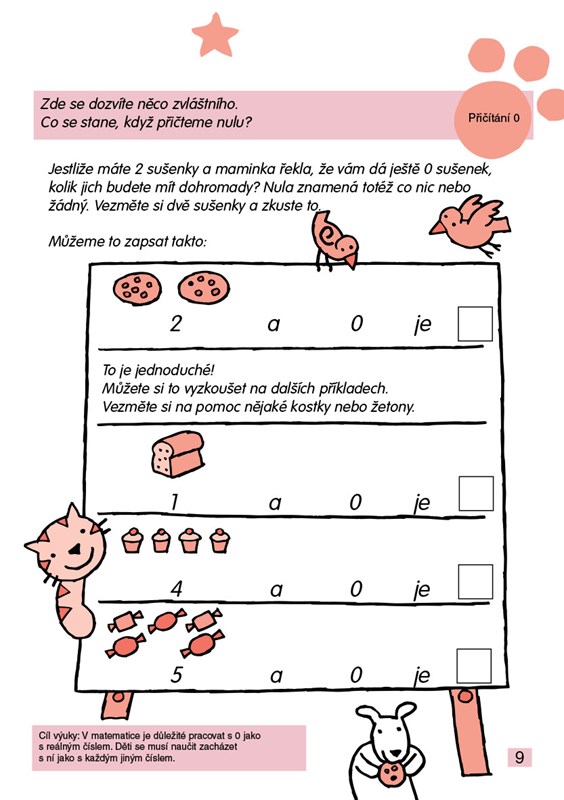 Zde se dozvíte něco zvláštního.
Co se stane, když přičteme nulu?

Přičítání 0

Jestliže máte 2 sušenky a maminka řekla, že vám dá ještě 0 sušenek, kolik jich budete mít dohromady? Nula znamená totéž co nic nebo žádný. Vezměte si dvě sušenky a zkuste to.

Můžeme to zapsat takto:

2 a 0 je

To je jednoduché!
Můžete si to vyzkoušet na dalších příkladech.
Vezměte si na pomoc nějaké kostky nebo žetony.

1 a 0 je

4 a 0 je

5 a 0 je

Cíl výuky: V matematice je důležité pracovat s 0 jako s reálným číslem. Děti se musí naučit zacházet s ní jako s každým jiným číslem.

9