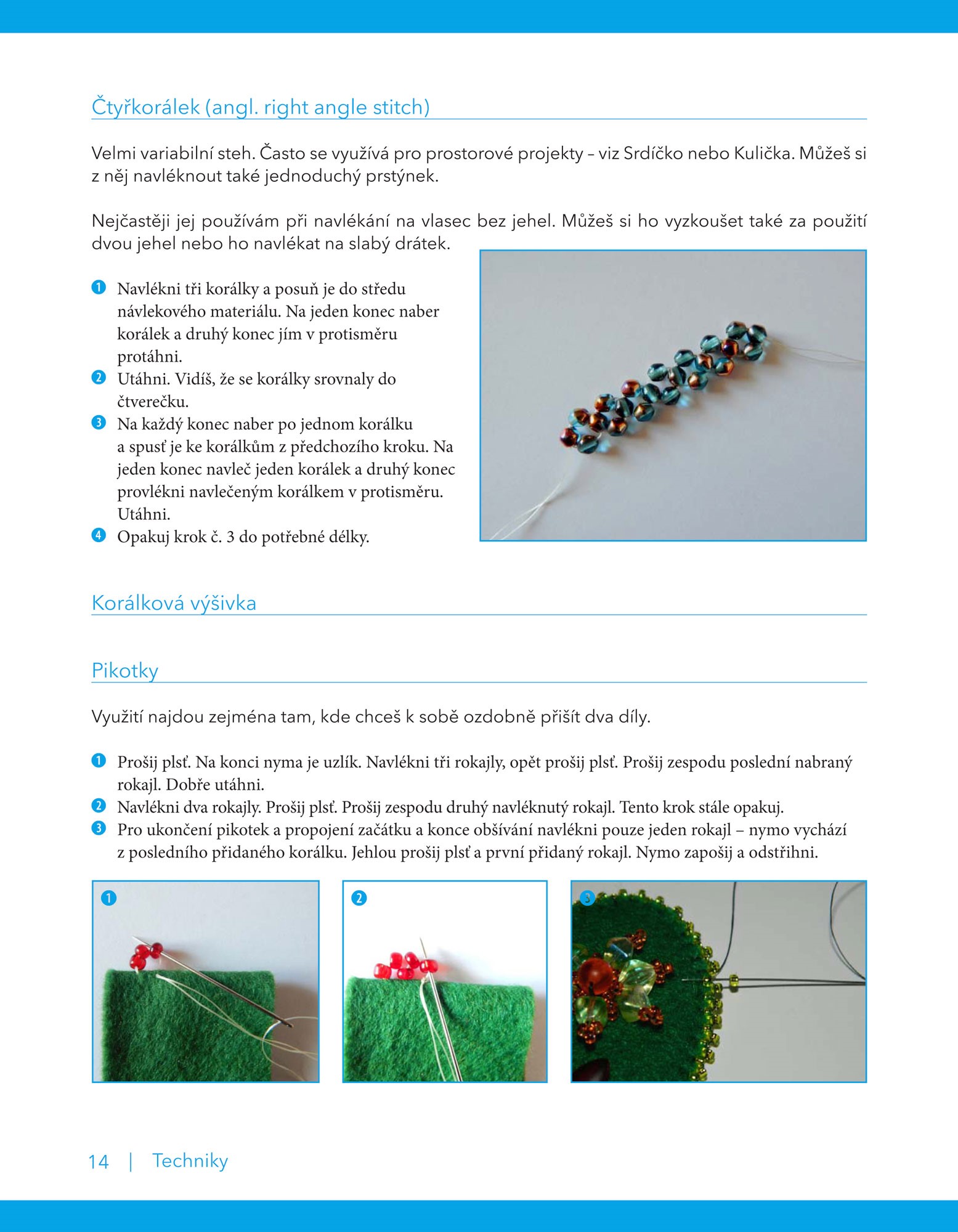 Čtyřkorálek (angl. right angle stitch)

Velmi variabilní steh. Často se využívá pro prostorové projekty – viz Srdíčko nebo Kulička. Můžeš si z něj navléknout také jednoduchý prstýnek.

Nejčastěji jej používám při navlékání na vlasec bez jehel. Můžeš si ho vyzkoušet také za použití dvou jehel nebo ho navlékat na slabý drátek.

1 Navlékni tři korálky a posuň je do středu návlekového materiálu. Na jeden konec naber korálek a druhý konec jím v protisměru protáhni.
2 Utáhni. Vidíš, že se korálky srovnaly do čtverečku.
3 Na každý konec naber po jednom korálku a spusť je ke korálkům z předchozího kroku. Na jeden konec navleč jeden korálek a druhý konec provlékni navlečeným korálkem v protisměru. Utáhni.
4 Opakuj krok č. 3 do potřebné délky.

Korálková výšivka

Pikotky

Využití najdou zejména tam, kde chceš k sobě ozdobně přišít dva díly.

1 Prošij plsť. Na konci nyma je uzlík. Navlékni tři rokajly, opět prošij plsť. Prošij zespodu poslední nabraný rokajl. Dobře utáhni.
2 Navlékni dva rokajly. Prošij plsť. Prošij zespodu druhý navléknutý rokajl. Tento krok stále opakuj.
3 Pro ukončení pikotek a propojení začátku a konce obšívání navlékni pouze jeden rokajl – nymo vychází z posledního přidaného korálku. Jehlou prošij plsť a první přidaný rokajl. Nymo zapošij a odstřihni.

1

2

3

14 | Techniky