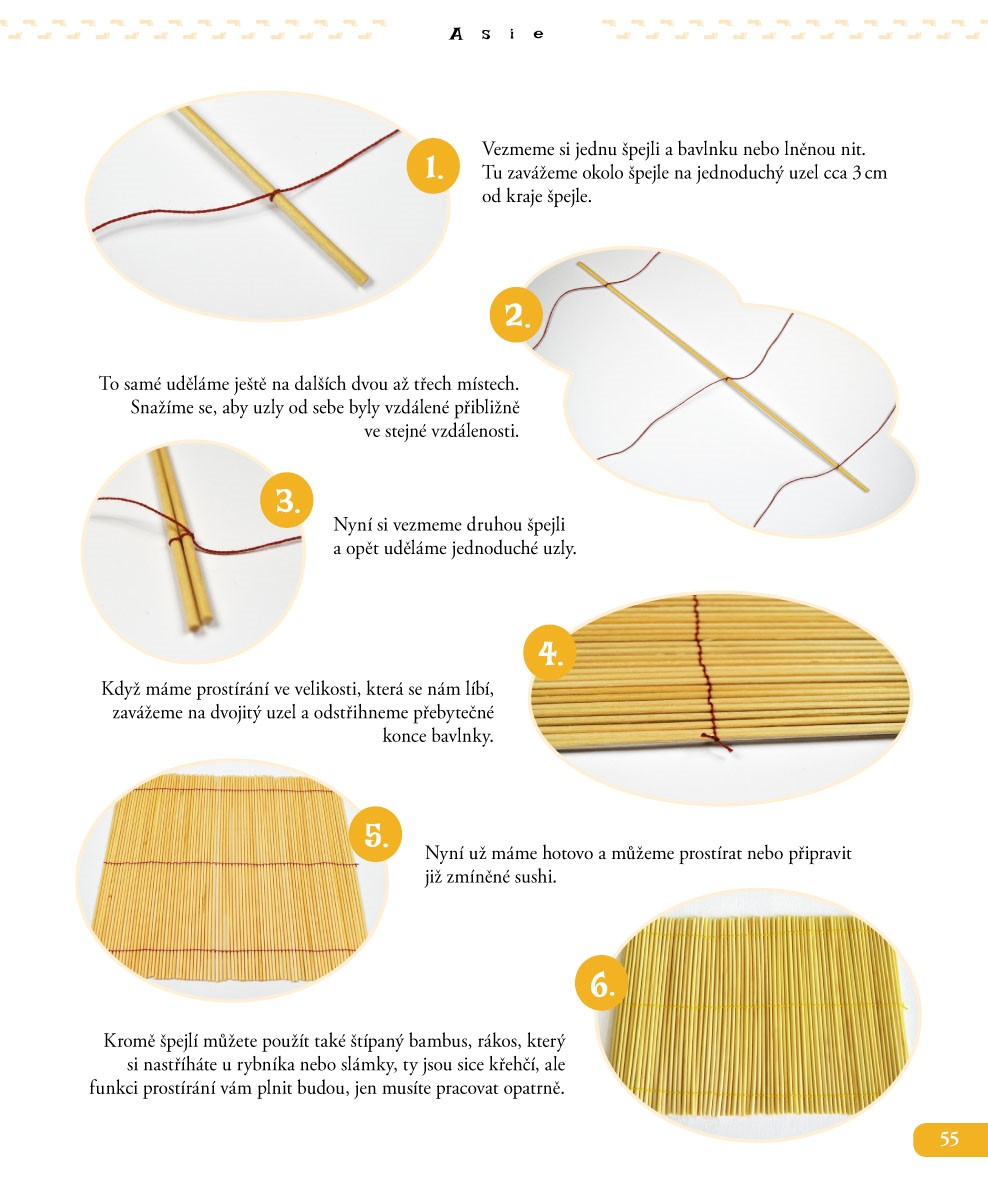 Asie

1.

Vezmeme si jednu špejli a bavlnku nebo lněnou nit. Tu zavážeme okolo špejle na jednoduchý uzel cca 3 cm od kraje špejle.

2.

To samé uděláme ještě na dalších dvou až třech místech. Snažíme se, aby uzly od sebe byly vzdálené přibližně ve stejné vzdálenosti.

3.

Nyní si vezmeme druhou špejli a opět uděláme jednoduché uzly.

4.

Když máme prostírání ve velikosti, která se nám líbí, zavážeme na dvojitý uzel a odstřihneme přebytečné konce bavlnky.

5.

Nyní už máme hotovo a můžeme prostírat nebo připravit již zmíněné sushi.

6.

Kromě špejlí můžete použít také štípaný bambus, rákos, který si nastříháte u rybníka nebo slámky, ty jsou sice křehčí, ale funkci prostírání vám plnit budou, jen musíte pracovat opatrně.

55