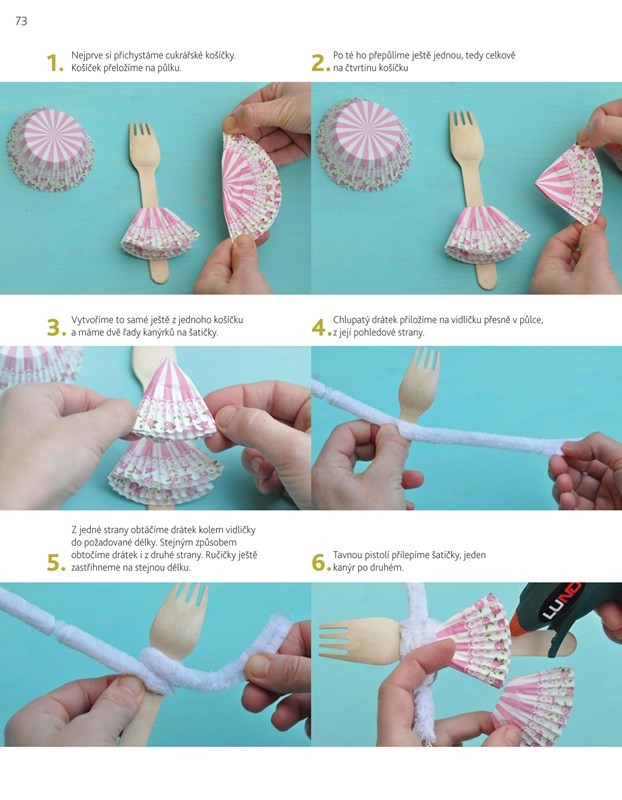 73

1. Nejprve si přichystáme cukrářské košíčky. Košíček přeložíme na půlku.

2. Po té ho přepůlíme ještě jednou, tedy celkově na čtvrtinu košíčku

3. Vytvoříme to samé ještě z jednoho košíčku a máme dvě řady kanýrků na šatičky.

4. Chlupatý drátek přiložíme na vidličku přesně v půlce, z její pohledové strany.

5. Z jedné strany obtáčíme drátek kolem vidličky do požadované délky. Stejným způsobem obtočíme drátek i z druhé strany. Ručičky ještě zastřihneme na stejnou délku.

6. Tavnou pistolí přilepíme šatičky, jeden kanýr po druhém.

LUND