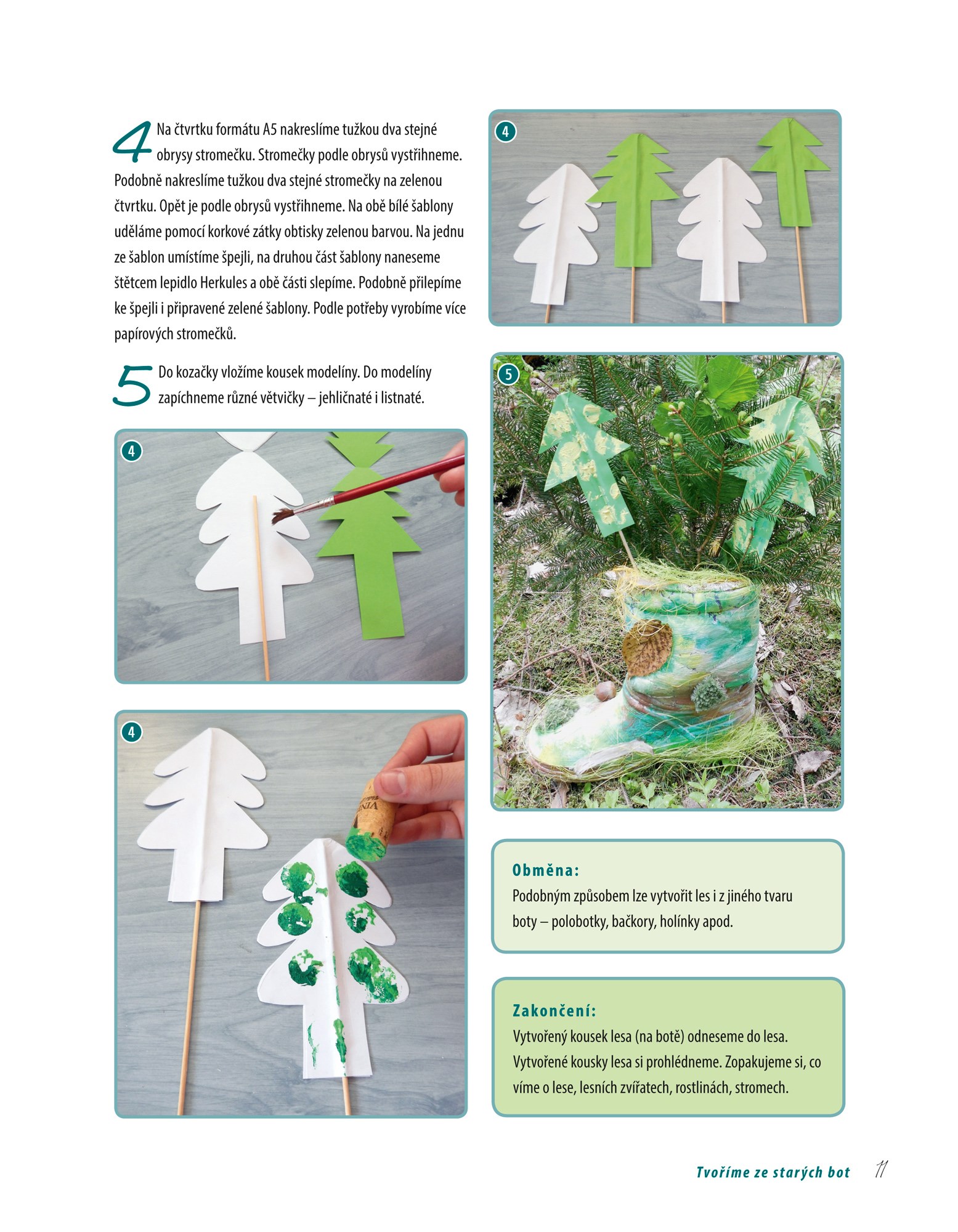 4 Na čtvrtku formátu A5 nakreslíme tužkou dva stejné obrysy stromečku. Stromečky podle obrysů vystřihneme. Podobně nakreslíme tužkou dva stejné stromečky na zelenou čtvrtku. Opět je podle obrysů vystřihneme. Na obě bílé šablony uděláme pomocí korkové zátky obtisky zelenou barvou. Na jednu ze šablon umístíme špejli, na druhou část šablony naneseme štětcem lepidlo Herkules a obě části slepíme. Podobně přilepíme ke špejli i připravené zelené šablony. Podle potřeby vyrobíme více papírových stromečků.

5 Do kozačky vložíme kousek modelíny. Do modelíny zapíchneme různé větvičky – jehličnaté i listnaté.

4

4

4

5

Obměna:
Podobným způsobem lze vytvořit les i z jiného tvaru boty – polobotky, bačkory, holínky apod.

Zakončení:
Vytvořený kousek lesa (na botě) odneseme do lesa. Vytvořené kousky lesa si prohlédneme. Zopakujeme si, co víme o lese, lesních zvířatech, rostlinách, stromech.

Tvoříme ze starých bot 11