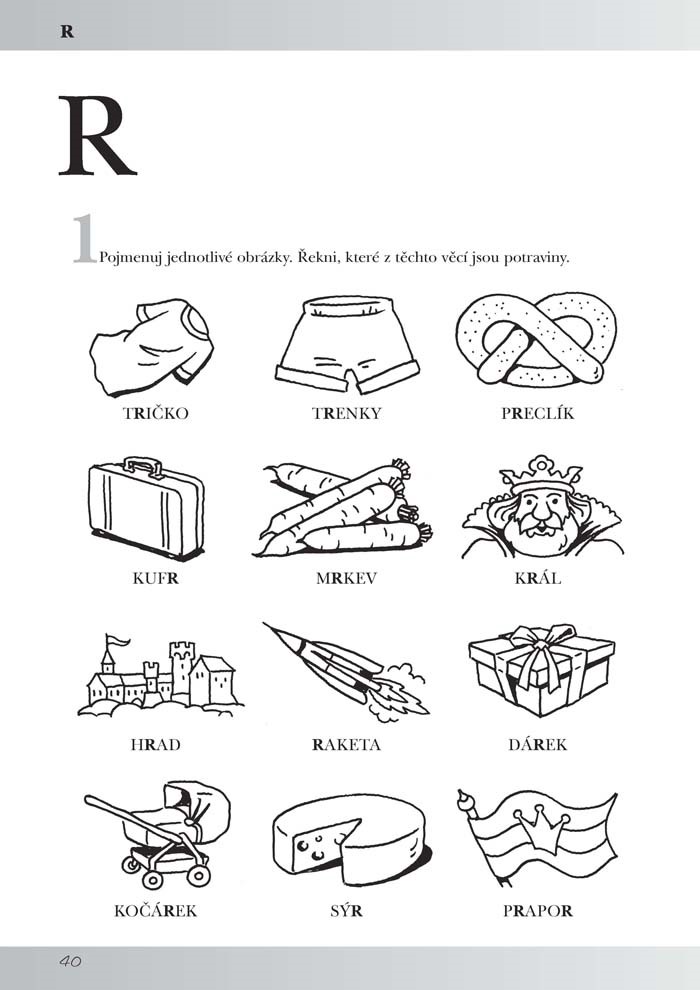 R

R

1 Pojmenuj jednotlivé obrázky. Řekni, které z těchto věcí jsou potraviny.

TRIČKO TRENKY PRECLÍK

KUFR MRKEV KRÁL

HRAD RAKETA DÁREK

KOČÁREK SÝR PRAPOR

40