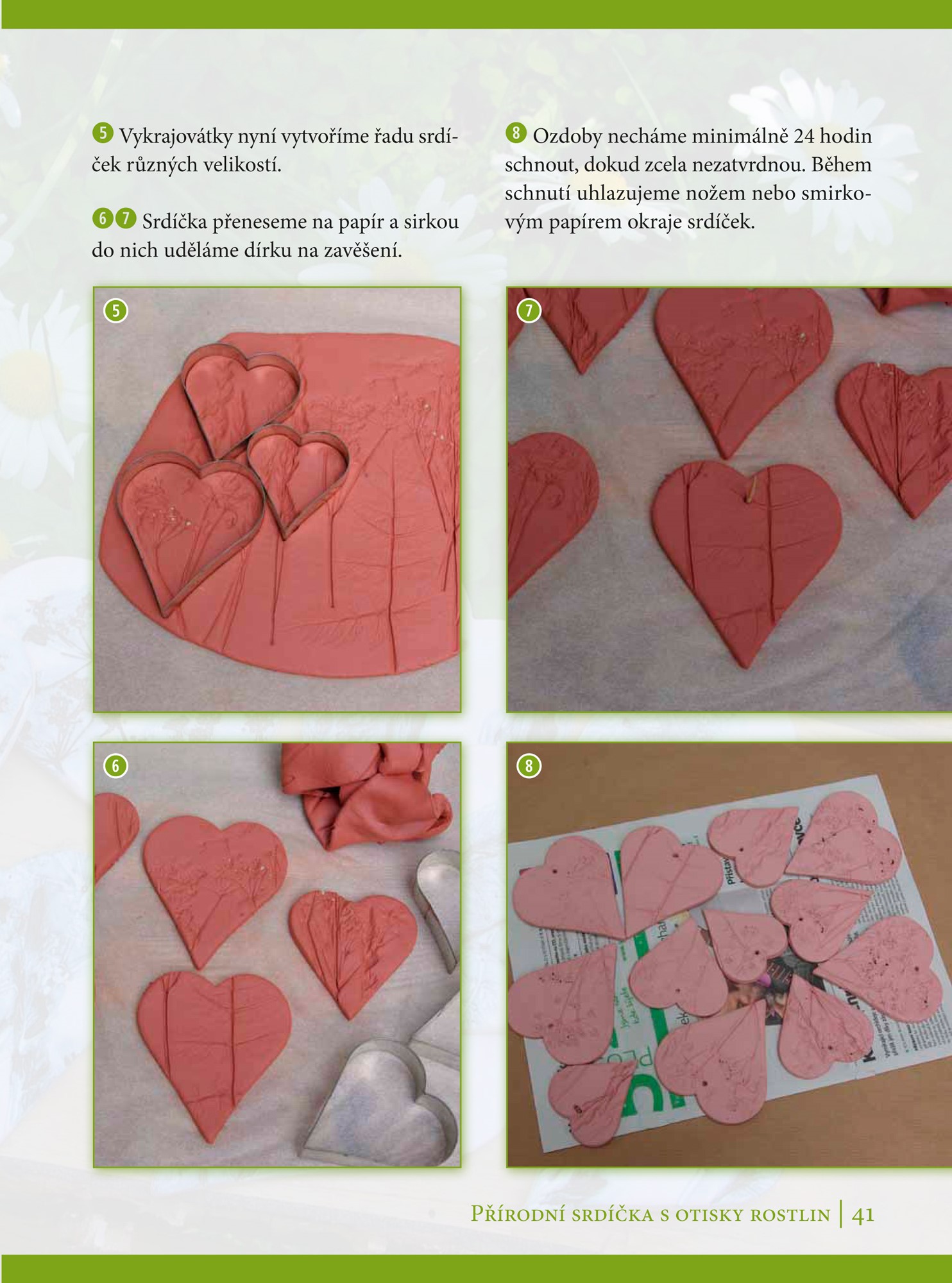 5 Vykrajovátky nyní vytvoříme řadu srdíček různých velikostí.

6 7 Srdíčka přeneseme na papír a sirkou do nich uděláme dírku na zavěšení.

8 Ozdoby necháme minimálně 24 hodin schnout, dokud zcela nezatvrdnou. Během schnutí uhlazujeme nožem nebo smirkovým papírem okraje srdíček.

5

7

6

8

Přírodní srdíčka s otisky rostlin | 41