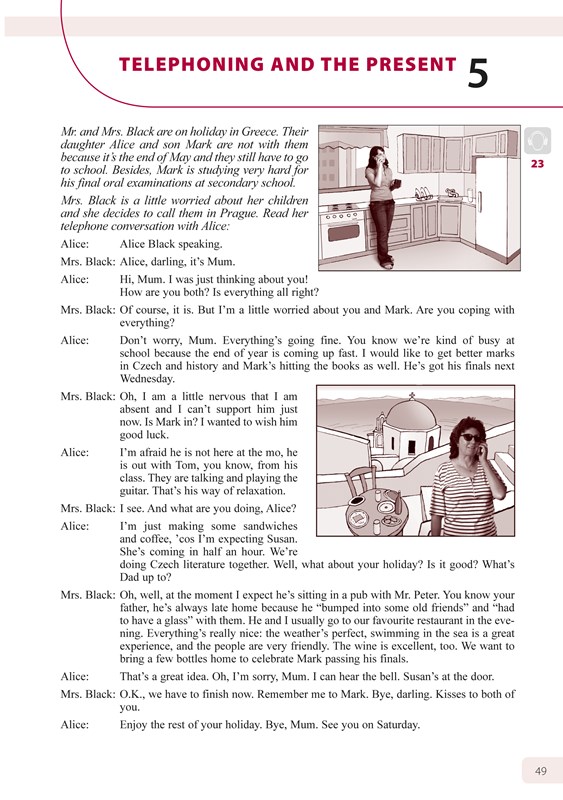 TELEPHONING AND THE PRESENT 5

23

Mr. and Mrs. Black are on holiday in Greece. Their daughter Alice and son Mark are not with them because it's the end of May and they still have to go to school. Besides, Mark is studying very hard for his final oral examinations at secondary school.

Mrs. Black is a little worried about her children and she decides to call them in Prague. Read her telephone conversation with Alice:

Alice: Alice Black speaking.

Mrs. Black: Alice, darling, it's Mum.

Alice: Hi, Mum. I was just thinking about you! How are you both? Is everything all right?

Mrs. Black: Of course, it is. But I'm a little worried about you and Mark. Are you coping with everything?

Alice: Don't worry, Mum. Everything's going fine. You know we're kind of busy at school because the end of year is coming up fast. I would like to get better marks in Czech and history and Mark's hitting the books as well. He's got his finals next Wednesday.

Mrs. Black: Oh, I am a little nervous that I am absent and I can't support him just now. Is Mark in? I wanted to wish him good luck.

Alice: I'm afraid he is not here at the mo, he is out with Tom, you know, from his class. They are talking and playing the guitar. That's his way of relaxation.

Mrs. Black: I see. And what are you doing, Alice?

Alice: I'm just making some sandwiches and coffee, 'cos I'm expecting Susan. She's coming in half an hour. We're doing Czech literature together. Well, what about your holiday? Is it good? What's Dad up to?

Mrs. Black: Oh, well, at the moment I expect he's sitting in a pub with Mr. Peter. You know your father, he's always late home because he "bumped into some old friends" and "had to have a glass" with them. He and I usually go to our favourite restaurant in the evening. Everything's really nice: the weather's perfect, swimming in the sea is a great experience, and the people are very friendly. The wine is excellent, too. We want to bring a few bottles home to celebrate Mark passing his finals.

Alice: That's a great idea. Oh, I'm sorry, Mum. I can hear the bell. Susan's at the door.

Mrs. Black: O.K., we have to finish now. Remember me to Mark. Bye, darling. Kisses to both of you.

Alice: Enjoy the rest of your holiday. Bye, Mum. See you on Saturday.

49