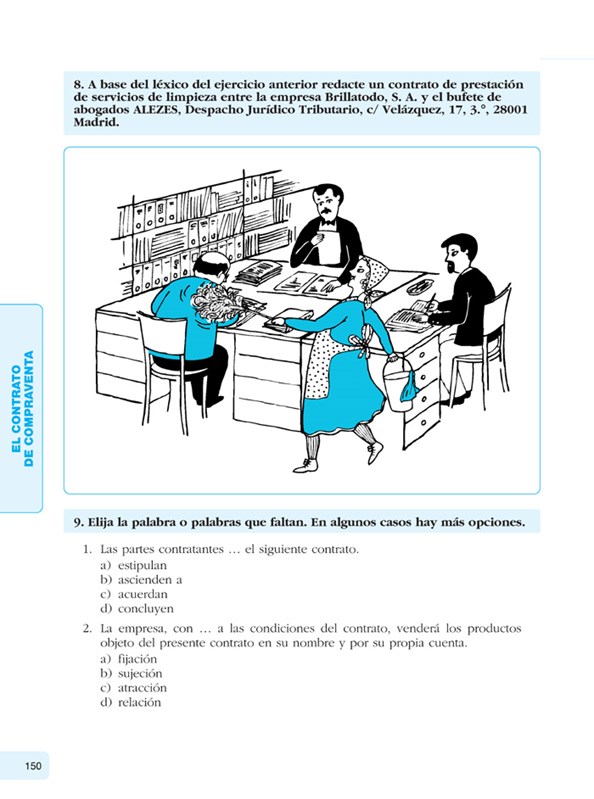 8. A base del léxico del ejercicio anterior redacte un contrato de prestación de servicios de limpieza entre la empresa Brillatodo, S. A. y el bufete de abogados ALEZES, Despacho Jurídico Tributario, c/ Velázquez, 17, 3.°, 28001 Madrid.

EL CONTRATO DE COMPRAVENTA

9. Elija la palabra o palabras que faltan. En algunos casos hay más opciones.

1. Las partes contratantes … el siguiente contrato.
a) estipulan
b) ascienden a
c) acuerdan
d) concluyen

2. La empresa, con … a las condiciones del contrato, venderá los productos objeto del presente contrato en su nombre y por su propia cuenta.
a) fijación
b) sujeción
c) atracción
d) relación

150