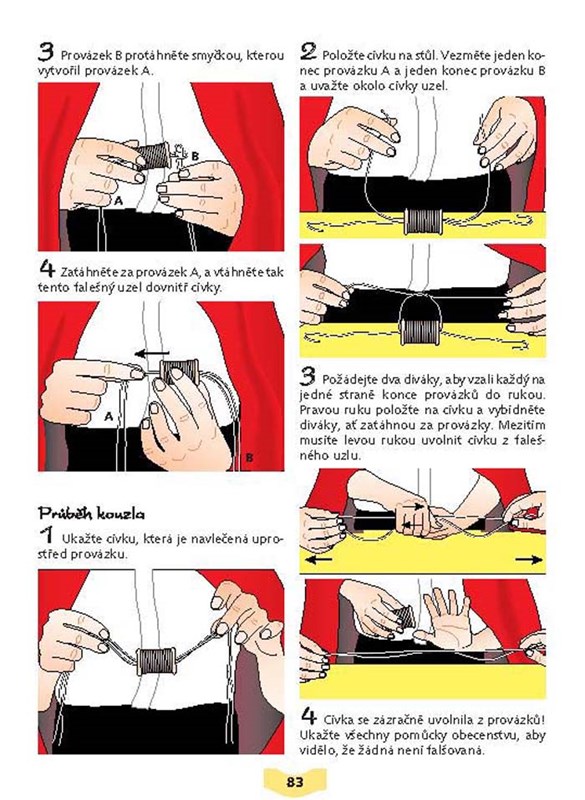 3 Provázek B protáhněte smyčkou, kterou vytvořil provázek A.

B

A

4 Zatáhněte za provázek A, a vtáhněte tak tento falešný uzel dovnitř cívky.

A

B

Průběh kouzla

1 Ukažte cívku, která je navlečená uprostřed provázku.

2 Položte cívku na stůl. Vezměte jeden konec provázku A a jeden konec provázku B a uvažte okolo cívky uzel.

3 Požádejte dva diváky, aby vzali každý na jedné straně konce provázků do rukou. Pravou ruku položte na cívku a vybídněte diváky, ať zatáhnou za provázky. Mezitím musíte levou rukou uvolnit cívku z falešného uzlu.

4 Cívka se zázračně uvolnila z provázků! Ukažte všechny pomůcky obecenstvu, aby vidělo, že žádná není falšovaná.

83