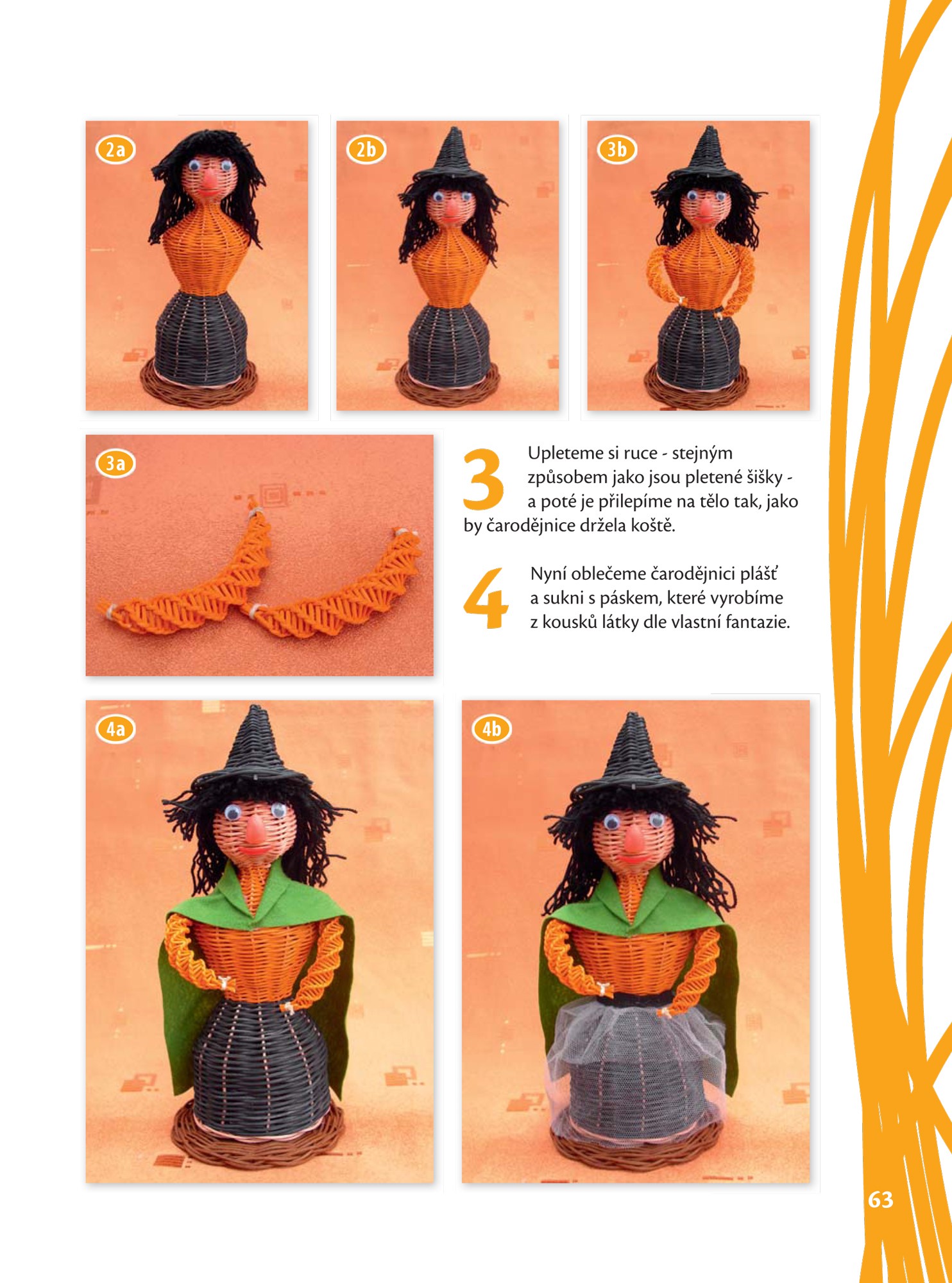 2a

2b

3b

3a

3 Upleteme si ruce - stejným způsobem jako jsou pletené šišky - a poté je přilepíme na tělo tak, jako by čarodějnice držela koště.

4 Nyní oblečeme čarodějnici plášť a sukni s páskem, které vyrobíme z kousků látky dle vlastní fantazie.

4a

4b

63