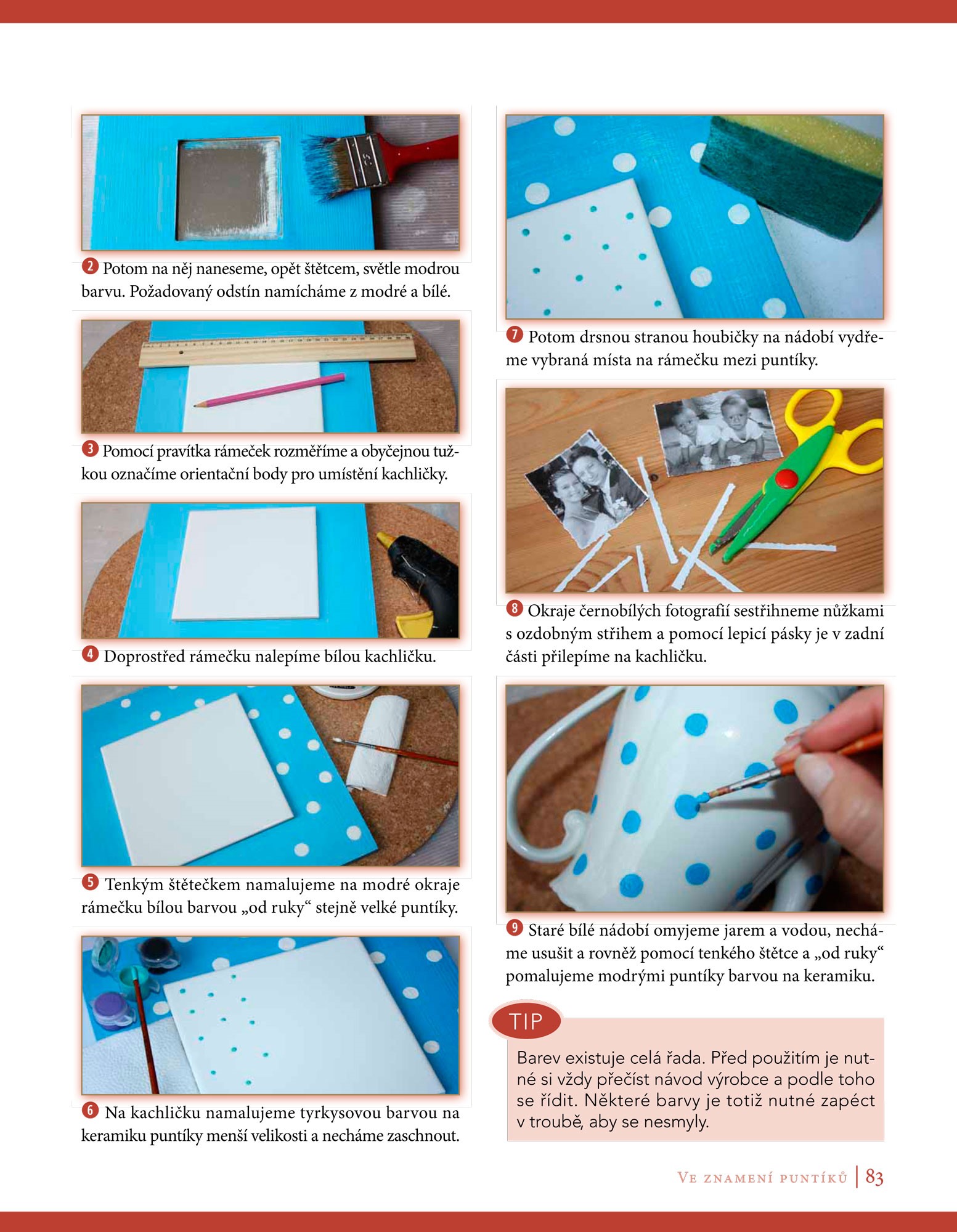 2 Potom na něj naneseme, opět štětcem, světle modrou barvu. Požadovaný odstín namícháme z modré a bílé.

3 Pomocí pravítka rámeček rozměříme a obyčejnou tužkou označíme orientační body pro umístění kachličky.

4 Doprostřed rámečku nalepíme bílou kachličku.

5 Tenkým štětečkem namalujeme na modré okraje rámečku bílou barvou „od ruky“ stejně velké puntíky.

6 Na kachličku namalujeme tyrkysovou barvou na keramiku puntíky menší velikosti a necháme zaschnout.

7 Potom drsnou stranou houbičky na nádobí vydřeme vybraná místa na rámečku mezi puntíky.

8 Okraje černobílých fotografií sestřihneme nůžkami s ozdobným střihem a pomocí lepicí pásky je v zadní části přilepíme na kachličku.

9 Staré bílé nádobí omyjeme jarem a vodou, necháme usušit a rovněž pomocí tenkého štětce a „od ruky“ pomalujeme modrými puntíky barvou na keramiku.

TIP

Barev existuje celá řada. Před použitím je nutné si vždy přečíst návod výrobce a podle toho se řídit. Některé barvy je totiž nutné zapéct v troubě, aby se nesmyly.

Ve znamení puntíků | 83