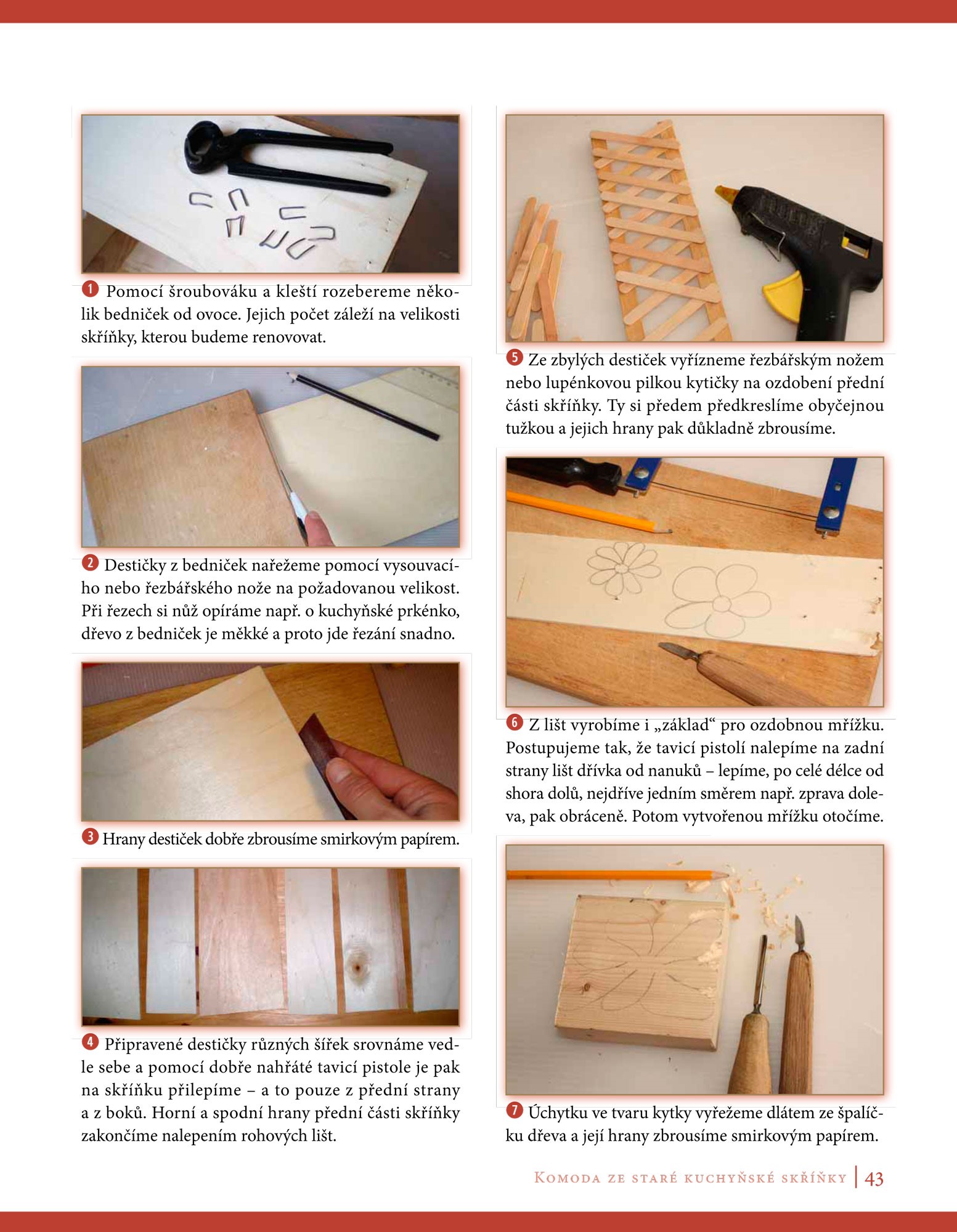 1 Pomocí šroubováku a kleští rozebereme několik bedniček od ovoce. Jejich počet záleží na velikosti skříňky, kterou budeme renovovat.

2 Destičky z bedniček nařežeme pomocí vysouvacího nebo řezbářského nože na požadovanou velikost. Při řezech si nůž opíráme např. o kuchyňské prkénko, dřevo z bedniček je měkké a proto jde řezání snadno.

3 Hrany destiček dobře zbrousíme smirkovým papírem.

4 Připravené destičky různých šířek srovnáme vedle sebe a pomocí dobře nahřáté tavicí pistole je pak na skříňku přilepíme – a to pouze z přední strany a z boků. Horní a spodní hrany přední části skříňky zakončíme nalepením rohových lišt.

5 Ze zbylých destiček vyřízneme řezbářským nožem nebo lupénkovou pilkou kytičky na ozdobení přední části skříňky. Ty si předem předkreslíme obyčejnou tužkou a jejich hrany pak důkladně zbrousíme.

6 Z lišt vyrobíme i „základ“ pro ozdobnou mřížku. Postupujeme tak, že tavicí pistolí nalepíme na zadní strany lišt dřívka od nanuků – lepíme, po celé délce od shora dolů, nejdříve jedním směrem např. zprava doleva, pak obráceně. Potom vytvořenou mřížku otočíme.

7 Úchytku ve tvaru kytky vyřežeme dlátem ze špalíčku dřeva a její hrany zbrousíme smirkovým papírem.

Komoda ze staré kuchyňské skříňky | 43