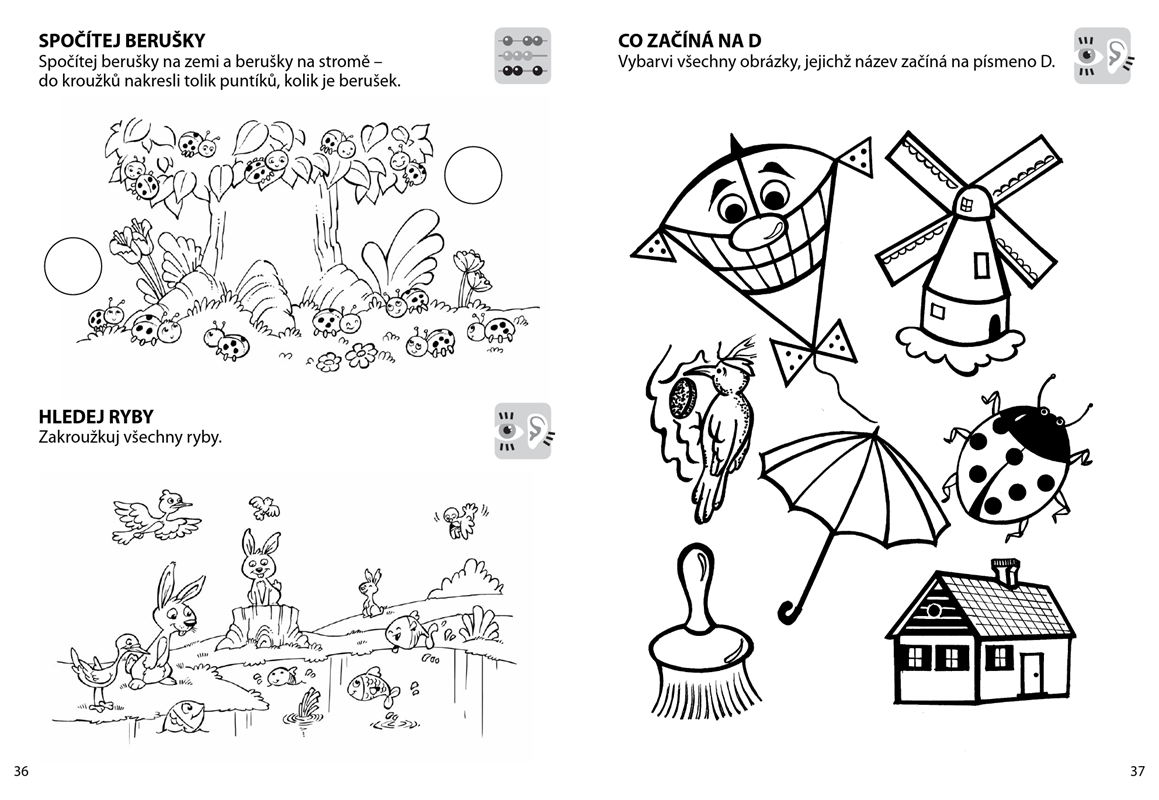 SPOČÍTEJ BERUŠKY
Spočítej berušky na zemi a berušky na stromě – do kroužků nakresli tolik puntíků, kolik je berušek.

HLEDEJ RYBY
Zakroužkuj všechny ryby.

36

CO ZAČÍNÁ NA D
Vybarvi všechny obrázky, jejichž název začíná na písmeno D.

37