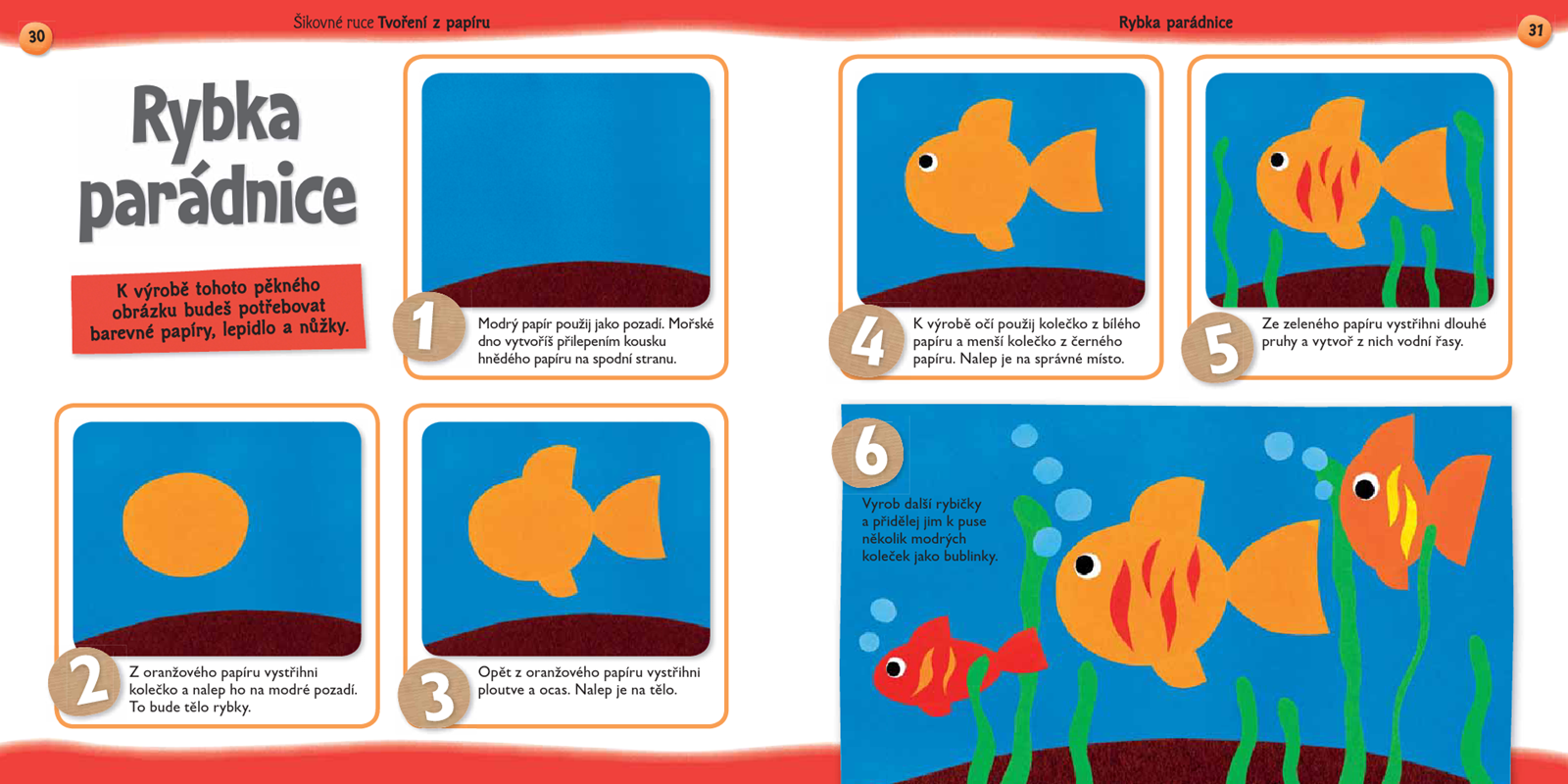 30

Šikovné ruce Tvoření z papíru

Rybka parádnice

K výrobě tohoto pěkného obrázku budeš potřebovat barevné papíry, lepidlo a nůžky.

1
Modrý papír použij jako pozadí. Mořské dno vytvoříš přilepením kousku hnědého papíru na spodní stranu.

2
Z oranžového papíru vystřihni kolečko a nalep ho na modré pozadí. To bude tělo rybky.

3
Opět z oranžového papíru vystřihni ploutve a ocas. Nalep je na tělo.

Rybka parádnice

31

4
K výrobě očí použij kolečko z bílého papíru a menší kolečko z černého papíru. Nalep je na správné místo.

5
Ze zeleného papíru vystřihni dlouhé pruhy a vytvoř z nich vodní řasy.

6
Vyrob další rybičky a přidělej jim k puse několik modrých koleček jako bublinky.