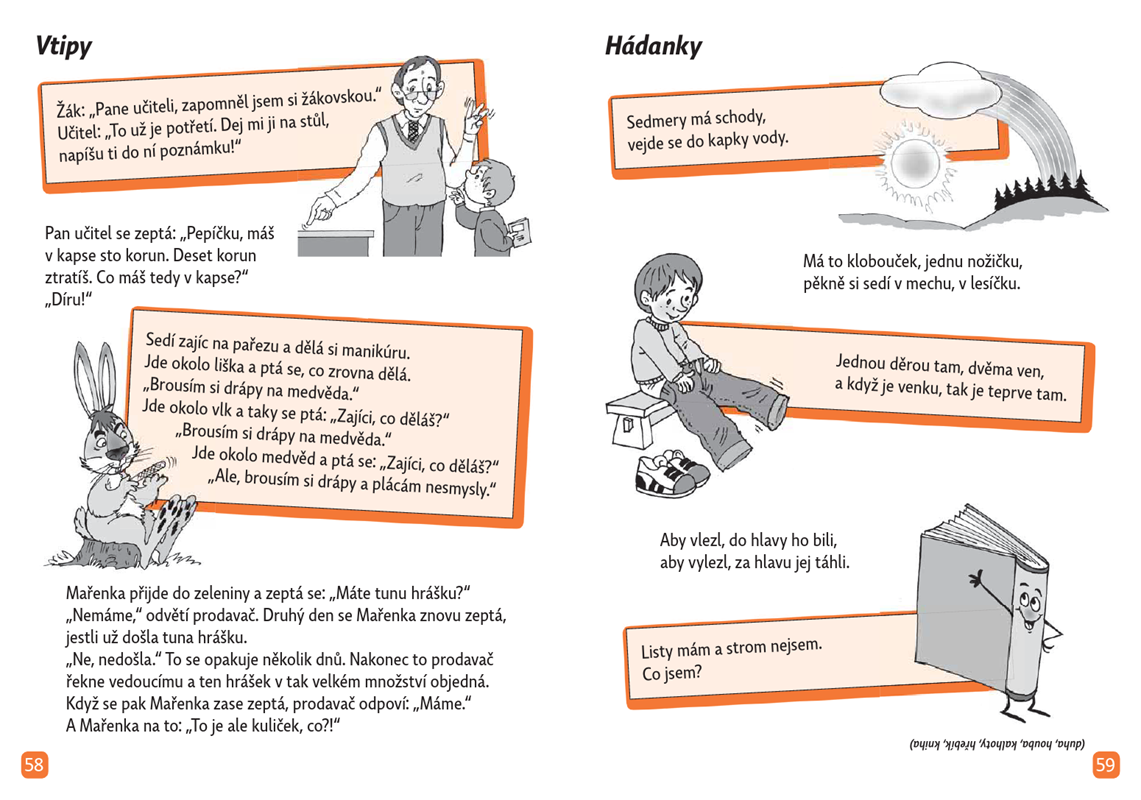 Vtipy

Žák: „Pane učiteli, zapomněl jsem si žákovskou."
Učitel: „To už je potřetí. Dej mi ji na stůl, napíšu ti do ní poznámku!"

Pan učitel se zeptá: „Pepíčku, máš v kapse sto korun. Deset korun ztratíš. Co máš tedy v kapse?"
„Díru!"

Sedí zajíc na pařezu a dělá si manikúru.
Jde okolo liška a ptá se, co zrovna dělá.
„Brousím si drápy na medvěda."
Jde okolo vlk a taky se ptá: „Zajíci, co děláš?"
„Brousím si drápy na medvěda."
Jde okolo medvěd a ptá se: „Zajíci, co děláš?"
„Ale, brousím si drápy a plácám nesmysly."

Mařenka přijde do zeleniny a zeptá se: „Máte tunu hrášku?"
„Nemáme," odvětí prodavač. Druhý den se Mařenka znovu zeptá, jestli už došla tuna hrášku.
„Ne, nedošla." To se opakuje několik dnů. Nakonec to prodavač řekne vedoucímu a ten hrášek v tak velkém množství objedná.
Když se pak Mařenka zase zeptá, prodavač odpoví: „Máme."
A Mařenka na to: „To je ale kuliček, co?!"

58

Hádanky

Sedmery má schody,
vejde se do kapky vody.

Má to klobouček, jednu nožičku,
pěkně si sedí v mechu, v lesíčku.

Jednou děrou tam, dvěma ven,
a když je venku, tak je teprve tam.

Aby vlezl, do hlavy ho bili,
aby vylezl, za hlavu jej táhli.

Listy mám a strom nejsem.
Co jsem?

(duha, houba, kalhoty, hřebík, kniha)

59