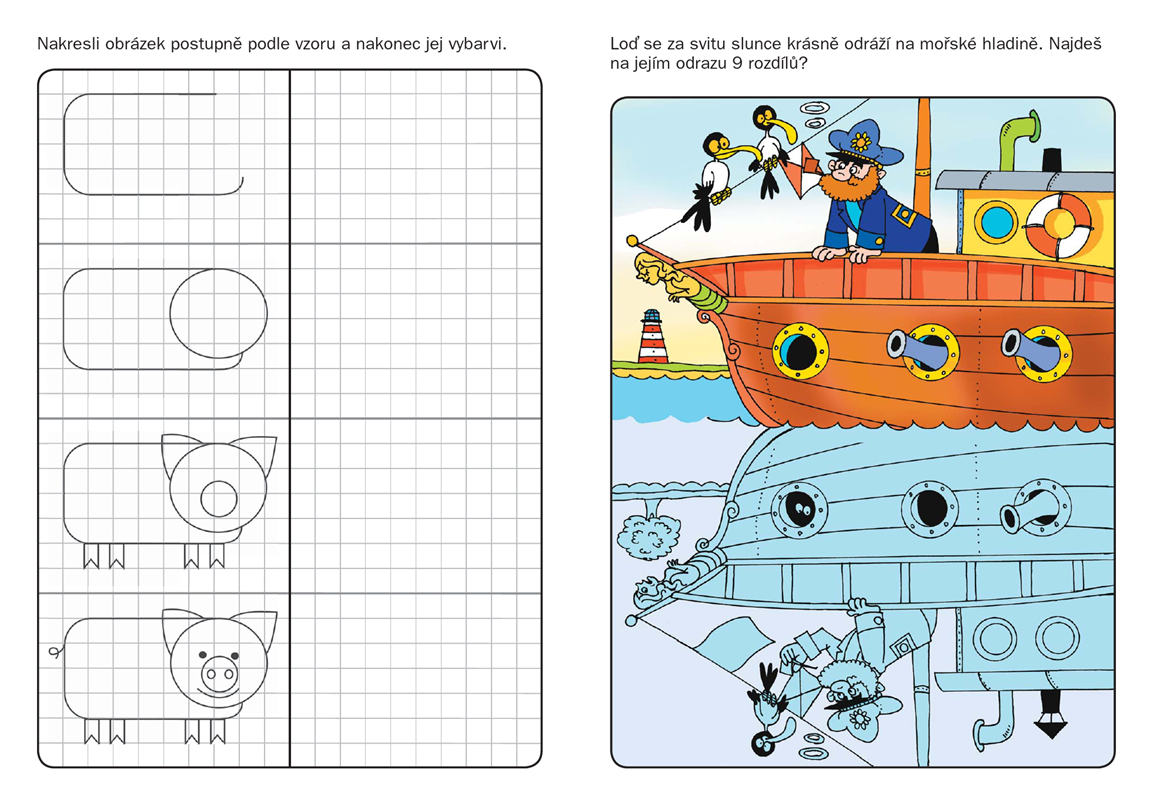 Nakresli obrázek postupně podle vzoru a nakonec jej vybarvi.

Loď se za svitu slunce krásně odráží na mořské hladině. Najdeš na jejím odrazu 9 rozdílů?