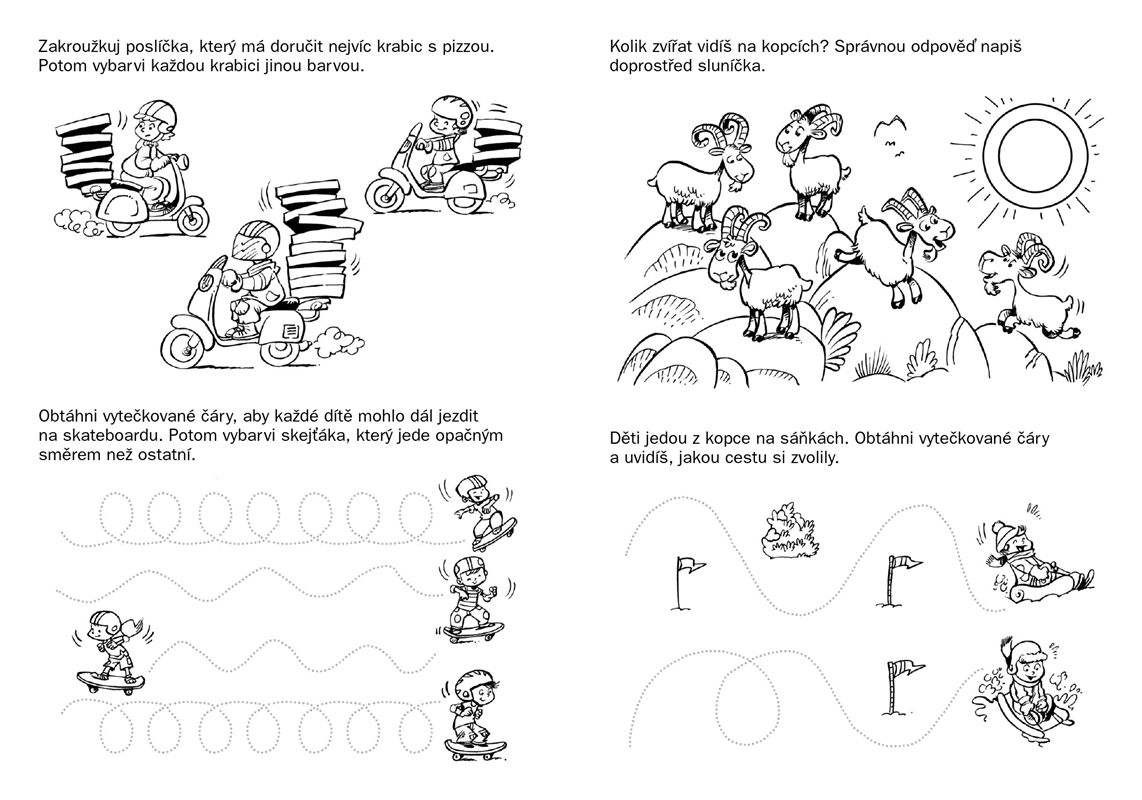 Zakroužkuj poslíčka, který má doručit nejvíc krabic s pizzou. Potom vybarvi každou krabici jinou barvou.

Obtáhni vytečkované čáry, aby každé dítě mohlo dál jezdit na skateboardu. Potom vybarvi skejťáka, který jede opačným směrem než ostatní.

Kolik zvířat vidíš na kopcích? Správnou odpověď napiš doprostřed sluníčka.

Děti jedou z kopce na sáňkách. Obtáhni vytečkované čáry a uvidíš, jakou cestu si zvolily.