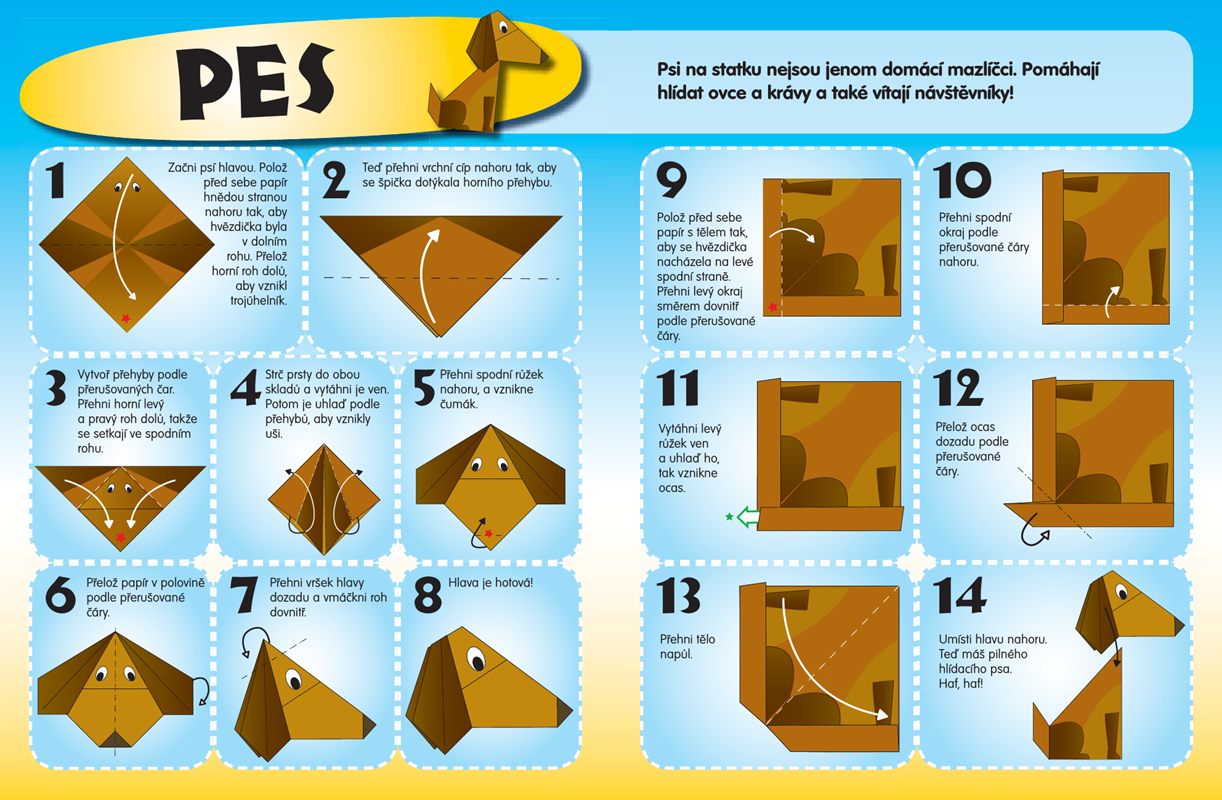 PES

Psi na statku nejsou jenom domácí mazlíčci. Pomáhají hlídat ovce a krávy a také vítají návštěvníky!

1
Začni psí hlavou. Polož před sebe papír hnědou stranou nahoru tak, aby hvězdička byla v dolním rohu. Přelož horní roh dolů, aby vznikl trojúhelník.

2
Teď přehni vrchní cíp nahoru tak, aby se špička dotýkala horního přehybu.

3
Vytvoř přehyby podle přerušovaných čar. Přehni horní levý a pravý roh dolů, takže se setkají ve spodním rohu.

4
Strč prsty do obou skladů a vytáhni je ven. Potom je uhlaď podle přehybů, aby vznikly uši.

5
Přehni spodní růžek nahoru, a vznikne čumák.

6
Přelož papír v polovině podle přerušované čáry.

7
Přehni vršek hlavy dozadu a vmáčkni roh dovnitř.

8
Hlava je hotová!

9
Polož před sebe papír s tělem tak, aby se hvězdička nacházela na levé spodní straně. Přehni levý okraj směrem dovnitř podle přerušované čáry.

10
Přehni spodní okraj podle přerušované čáry nahoru.

11
Vytáhni levý růžek ven a uhlaď ho, tak vznikne ocas.

12
Přelož ocas dozadu podle přerušované čáry.

13
Přehni tělo napůl.

14
Umísti hlavu nahoru. Teď máš pilného hlídacího psa. Haf, haf!