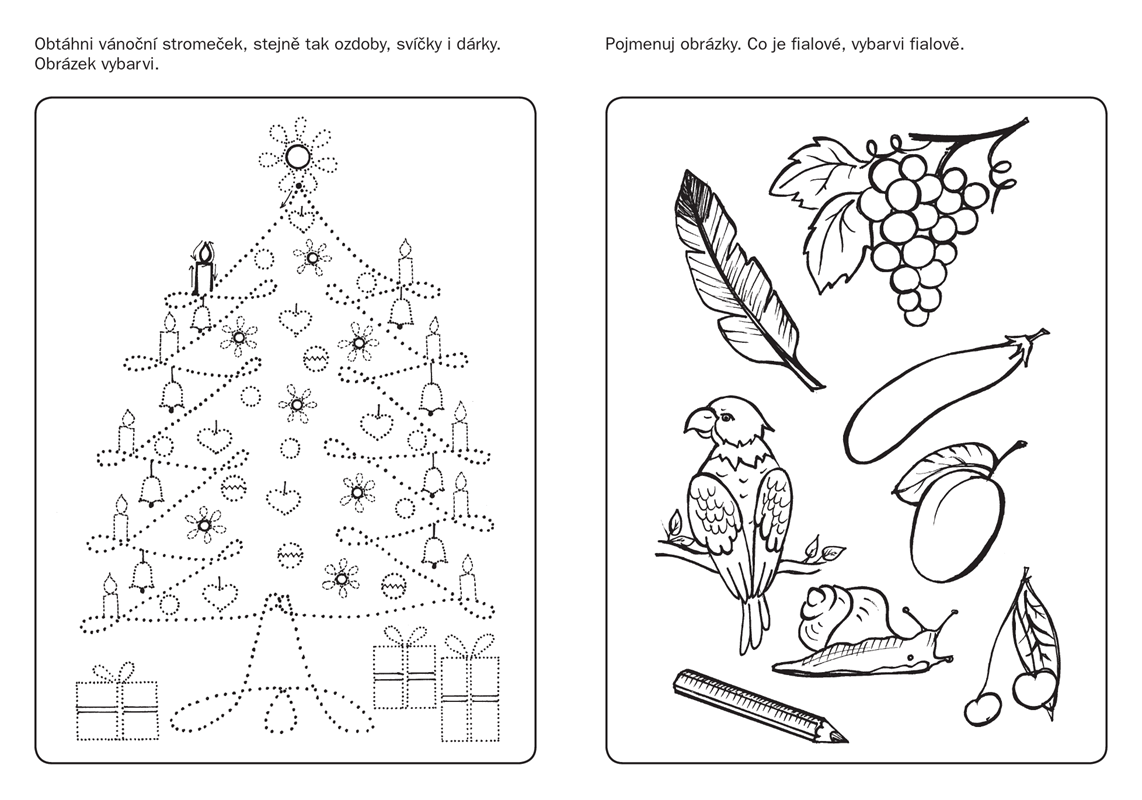 Obtáhni vánoční stromeček, stejně tak ozdoby, svíčky i dárky. Obrázek vybarvi.

Pojmenuj obrázky. Co je fialové, vybarvi fialově.