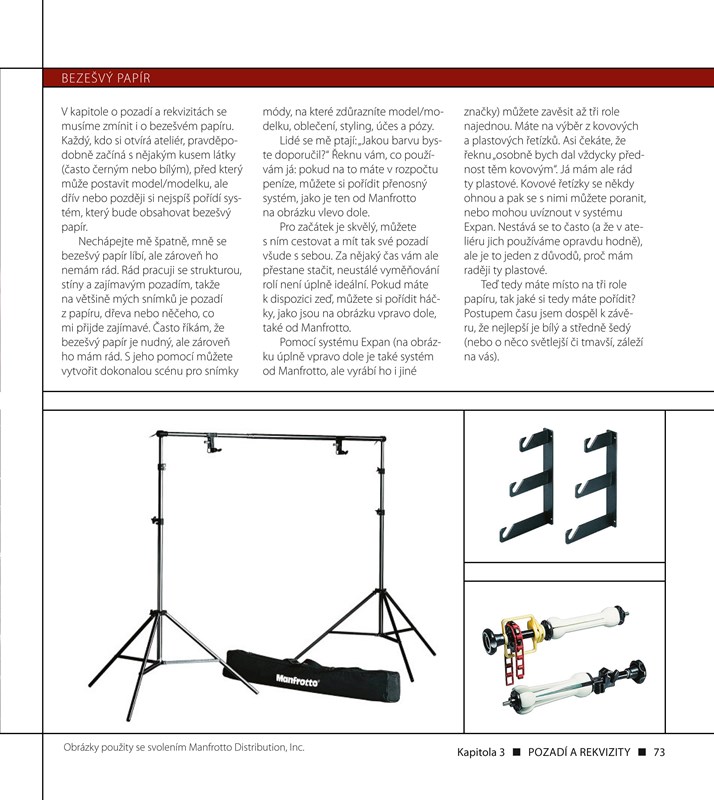 BEZEŠVÝ PAPÍR

V kapitole o pozadí a rekvizitách se musíme zmínit i o bezešvém papíru. Každý, kdo si otvírá ateliér, pravděpodobně začíná s nějakým kusem látky (často černým nebo bílým), před který může postavit model/modelku, ale dřív nebo později si nejspíš pořídí systém, který bude obsahovat bezešvý papír.

Nechápejte mě špatně, mně se bezešvý papír líbí, ale zároveň ho nemám rád. Rád pracuji se strukturou, stíny a zajímavým pozadím, takže na většině mých snímků je pozadí z papíru, dřeva nebo něčeho, co mi přijde zajímavé. Často říkám, že bezešvý papír je nudný, ale zároveň ho mám rád. S jeho pomocí můžete vytvořit dokonalou scénu pro snímky módy, na které zdůrazníte model/modelku, oblečení, styling, účes a pózy.

Lidé se mě ptají: „Jakou barvu byste doporučil?" Řeknu vám, co používám já: pokud na to máte v rozpočtu peníze, můžete si pořídit přenosný systém, jako je ten od Manfrotto na obrázku vlevo dole.

Pro začátek je skvělý, můžete s ním cestovat a mít tak své pozadí všude s sebou. Za nějaký čas vám ale přestane stačit, neustálé vyměňování rolí není úplně ideální. Pokud máte k dispozici zeď, můžete si pořídit háčky, jako jsou na obrázku vpravo dole, také od Manfrotto.

Pomocí systému Expan (na obrázku úplně vpravo dole je také systém od Manfrotto, ale vyrábí ho i jiné značky) můžete zavěsit až tři role najednou. Máte na výběr z kovových a plastových řetízků. Asi čekáte, že řeknu „osobně bych dal vždycky přednost těm kovovým". Já mám ale rád ty plastové. Kovové řetízky se někdy ohnou a pak se s nimi můžete poranit, nebo mohou uvíznout v systému Expan. Nestává se to často (a že v ateliéru jich používáme opravdu hodně), ale je to jeden z důvodů, proč mám raději ty plastové.

Teď tedy máte místo na tři role papíru, tak jaké si tedy máte pořídit? Postupem času jsem dospěl k závěru, že nejlepší je bílý a středně šedý (nebo o něco světlejší či tmavší, záleží na vás).

Manfrotto

Obrázky použity se svolením Manfrotto Distribution, Inc.

Kapitola 3 ■ POZADÍ A REKVIZITY ■ 73