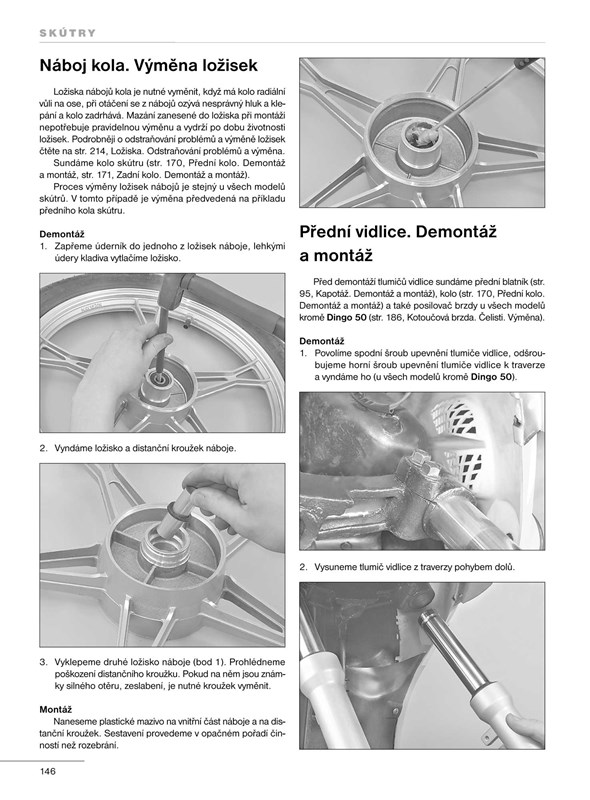 SKÚTRY

Náboj kola. Výměna ložisek

Ložiska nábojů kola je nutné vyměnit, když má kolo radiální vůli na ose, při otáčení se z nábojů ozývá nesprávný hluk a klepání a kolo zadrhává. Mazání zanesené do ložiska při montáži nepotřebuje pravidelnou výměnu a vydrží po dobu životnosti ložisek. Podrobněji o odstraňování problémů a výměně ložisek čtěte na str. 214, Ložiska. Odstraňování problémů a výměna.

Sundáme kolo skútru (str. 170, Přední kolo. Demontáž a montáž, str. 171, Zadní kolo. Demontáž a montáž).

Proces výměny ložisek nábojů je stejný u všech modelů skútrů. V tomto případě je výměna předvedená na příkladu předního kola skútru.

Demontáž
1. Zapřeme úderník do jednoho z ložisek náboje, lehkými údery kladiva vytlačíme ložisko.

2. Vyndáme ložisko a distanční kroužek náboje.

3. Vyklepeme druhé ložisko náboje (bod 1). Prohlédneme poškození distančního kroužku. Pokud na něm jsou známky silného otěru, zeslabení, je nutné kroužek vyměnit.

Montáž
Naneseme plastické mazivo na vnitřní část náboje a na distanční kroužek. Sestavení provedeme v opačném pořadí činností než rozebrání.

Přední vidlice. Demontáž a montáž

Před demontáží tlumičů vidlice sundáme přední blatník (str. 95, Kapotáž. Demontáž a montáž), kolo (str. 170, Přední kolo. Demontáž a montáž) a také posilovač brzdy u všech modelů kromě Dingo 50 (str. 186, Kotoučová brzda. Čelisti. Výměna).

Demontáž
1. Povolíme spodní šroub upevnění tlumiče vidlice, odšroubujeme horní šroub upevnění tlumiče vidlice k traverze a vyndáme ho (u všech modelů kromě Dingo 50).

2. Vysuneme tlumič vidlice z traverzy pohybem dolů.

146