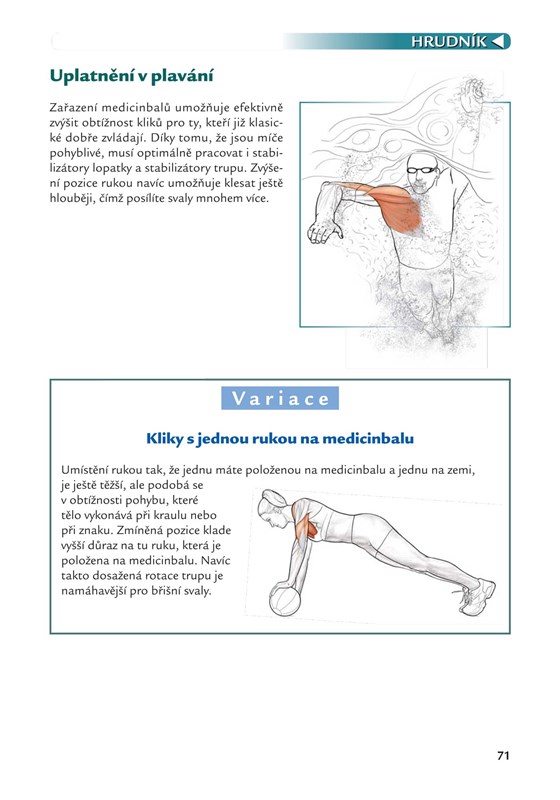 HRUDNÍK

Uplatnění v plavání

Zařazení medicinbalů umožňuje efektivně zvýšit obtížnost kliků pro ty, kteří již klasické dobře zvládají. Díky tomu, že jsou míče pohyblivé, musí optimálně pracovat i stabilizátory lopatky a stabilizátory trupu. Zvýšení pozice rukou navíc umožňuje klesat ještě hlouběji, čímž posílíte svaly mnohem více.

Variace

Kliky s jednou rukou na medicinbalu

Umístění rukou tak, že jednu máte položenou na medicinbalu a jednu na zemi, je ještě těžší, ale podobá se v obtížnosti pohybu, které tělo vykonává při kraulu nebo při znaku. Zmíněná pozice klade vyšší důraz na tu ruku, která je položena na medicinbalu. Navíc takto dosažená rotace trupu je namáhavější pro břišní svaly.

71