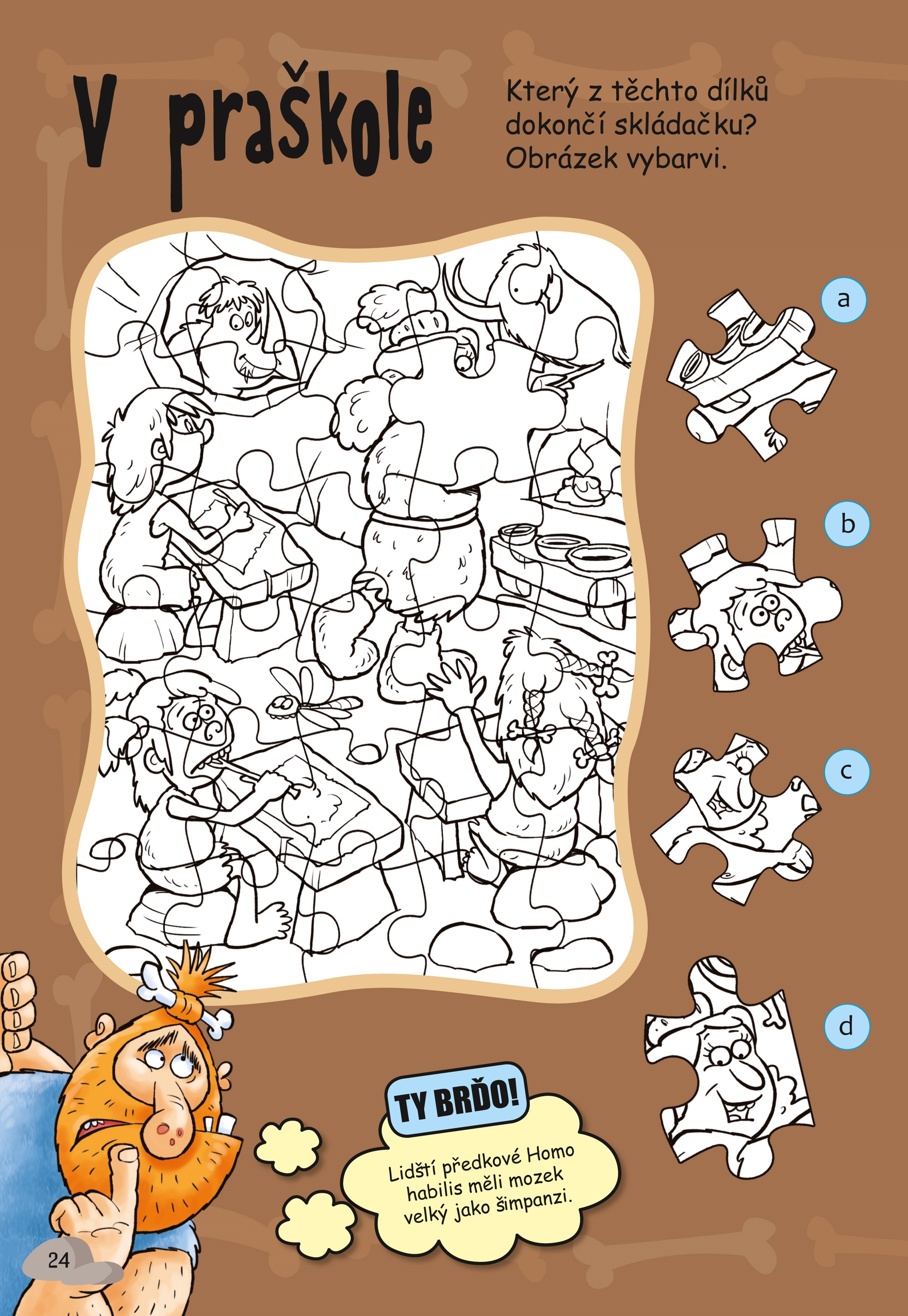 V praškole

Který z těchto dílků dokončí skládačku? Obrázek vybarvi.

a

b

c

d

TY BRĎO!

Lidští předkové Homo habilis měli mozek velký jako šimpanzi.

24